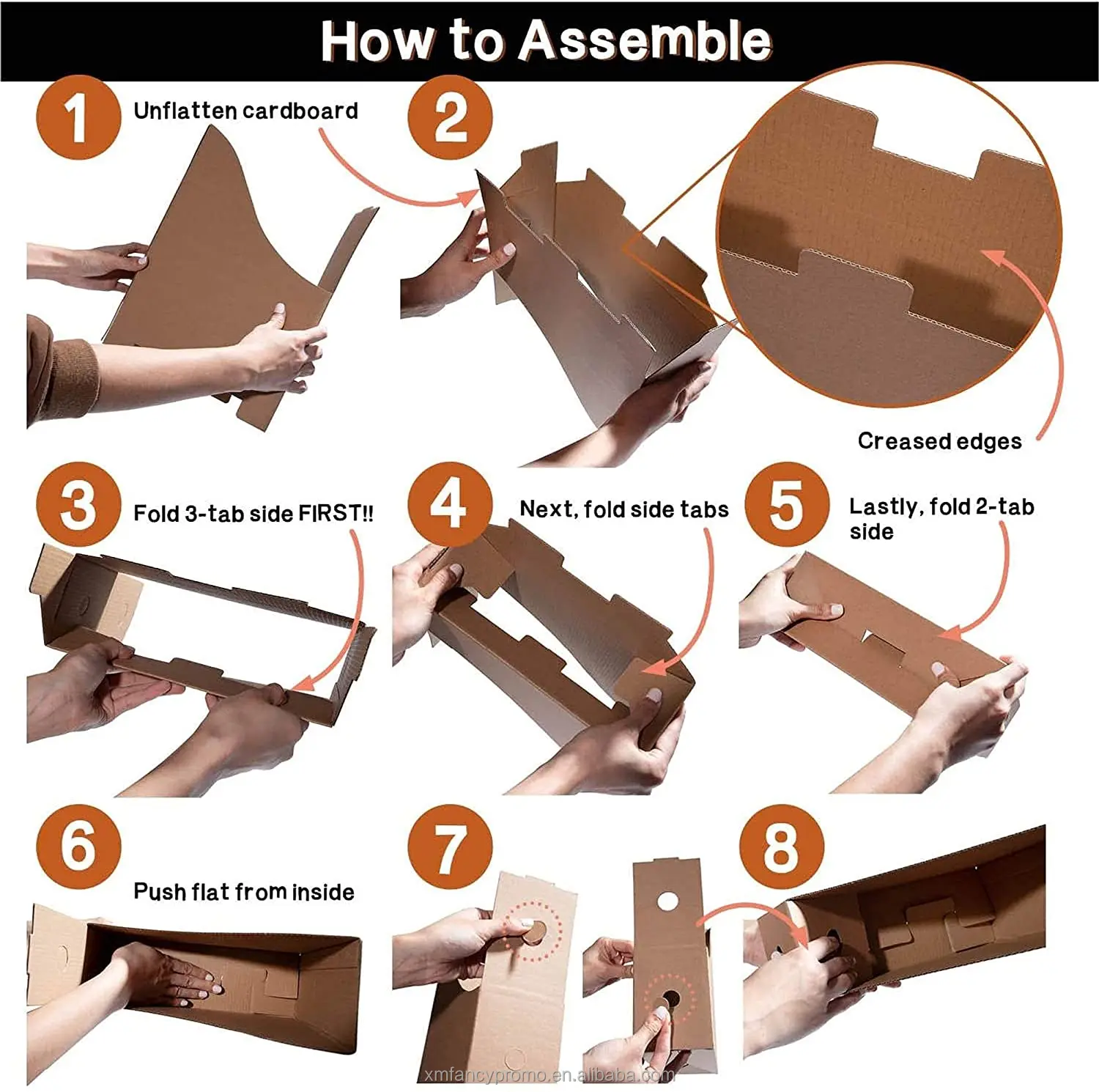 How to Assemble

1 Unflatten cardboard

2

Creased edges

3 Fold 3-tab side FIRST!!

4 Next, fold side tabs

5 Lastly, fold 2-tab side

6 Push flat from inside

7

8

xmfancypromo.en.alibaba.com