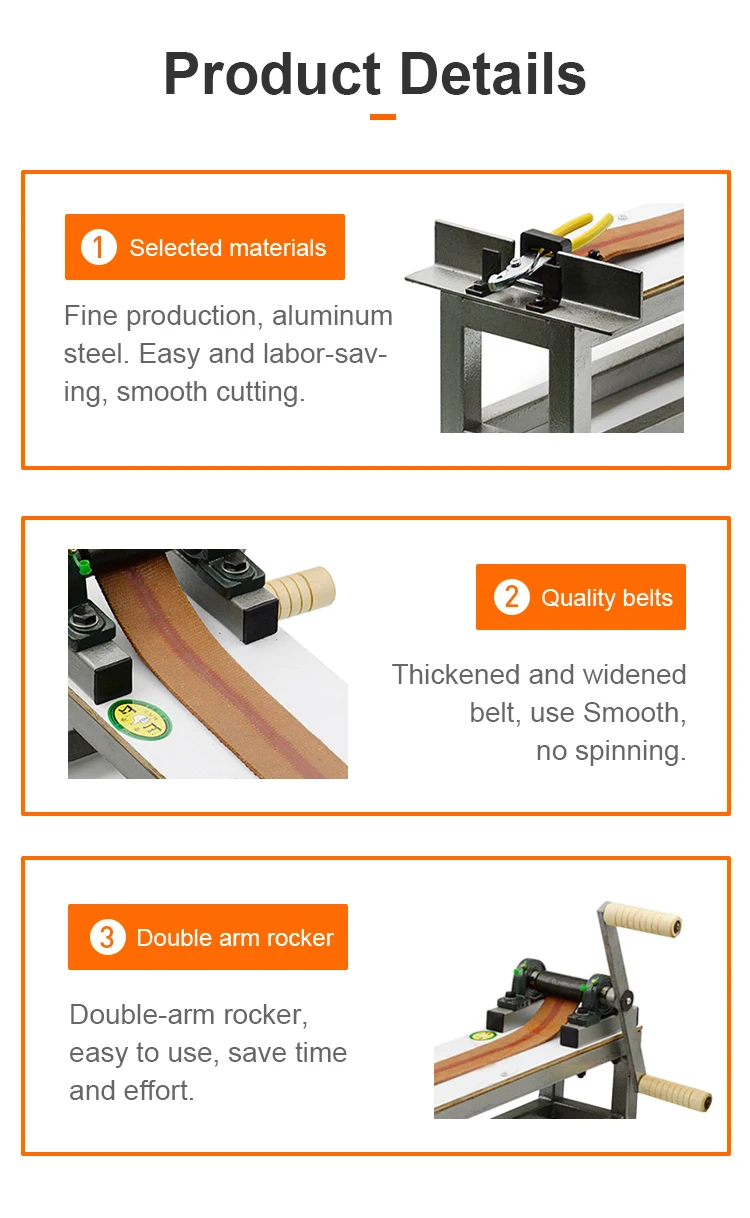 Product Details

1 Selected materials

Fine production, aluminum steel. Easy and labor-saving, smooth cutting.

2 Quality belts

Thickened and widened belt, use Smooth, no spinning.

3 Double arm rocker

Double-arm rocker, easy to use, save time and effort.