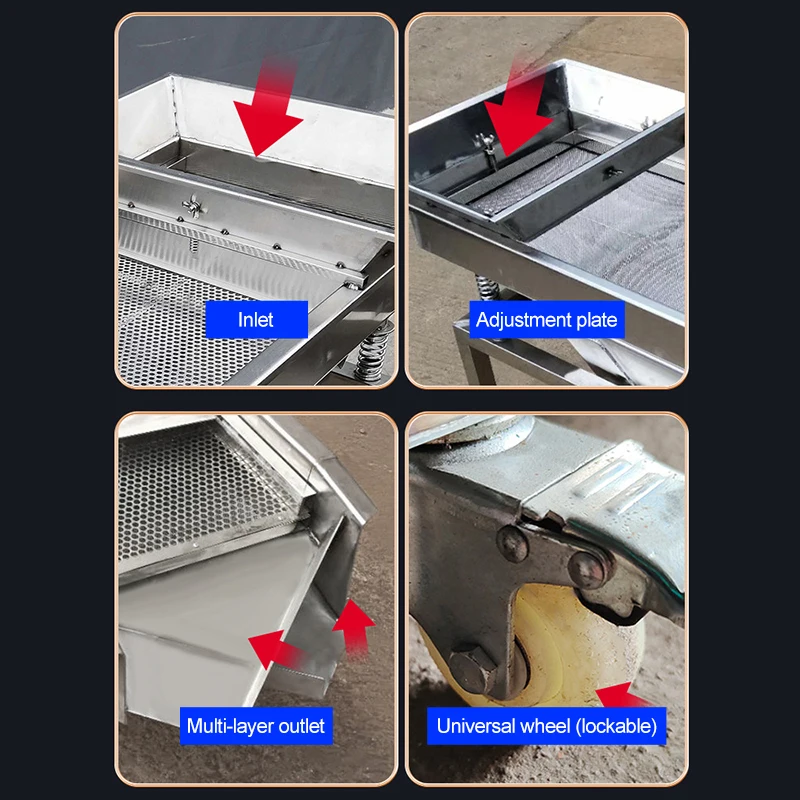 Inlet

Adjustment plate

Multi-layer outlet

Universal wheel (lockable)