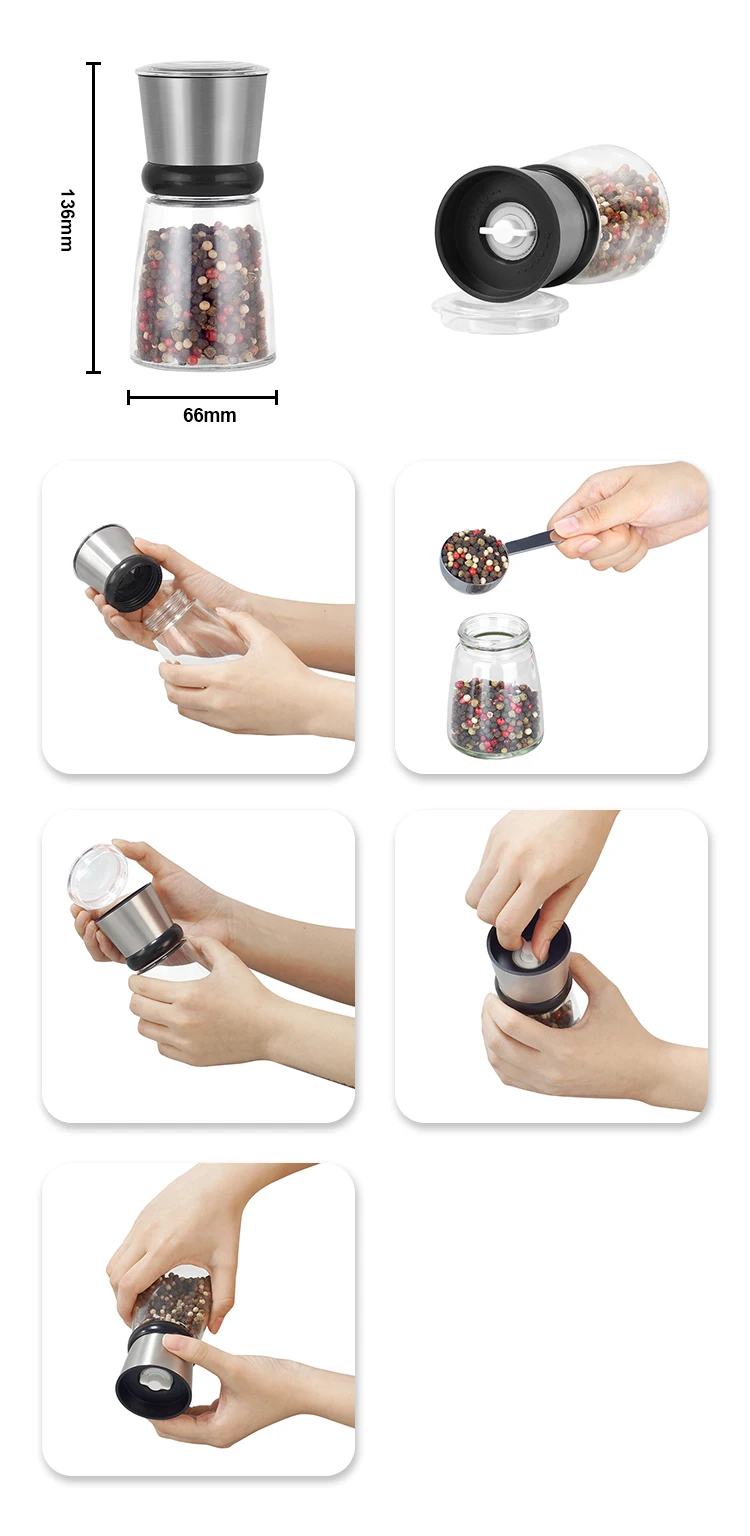 136mm
66mm