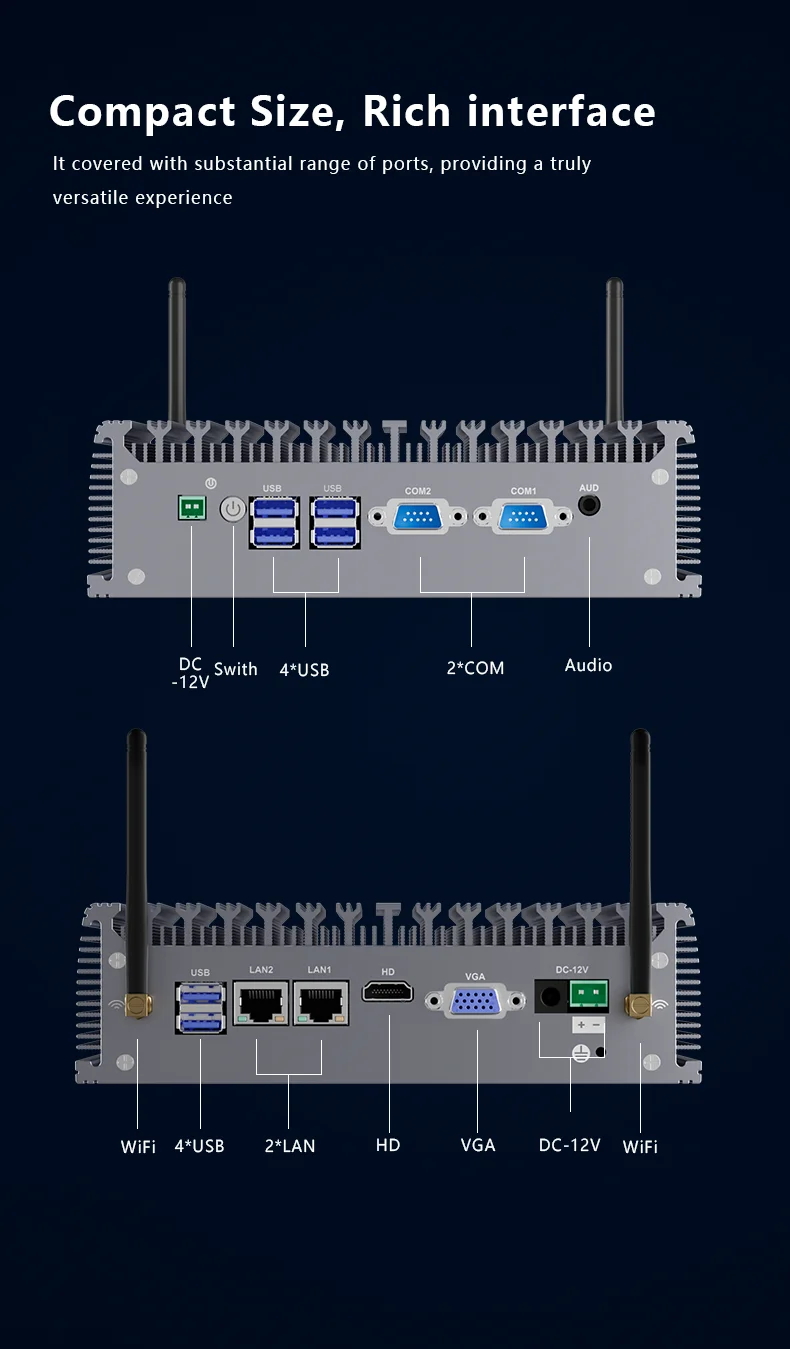 Compact Size, Rich interface

It covered with substantial range of ports, providing a truly versatile experience

USB USB COM2 COM1 AUD

DC -12V Swith 4*USB 2*COM Audio

USB LAN2 LAN1 HD VGA DC-12V

+ −

WiFi 4*USB 2*LAN HD VGA DC-12V WiFi