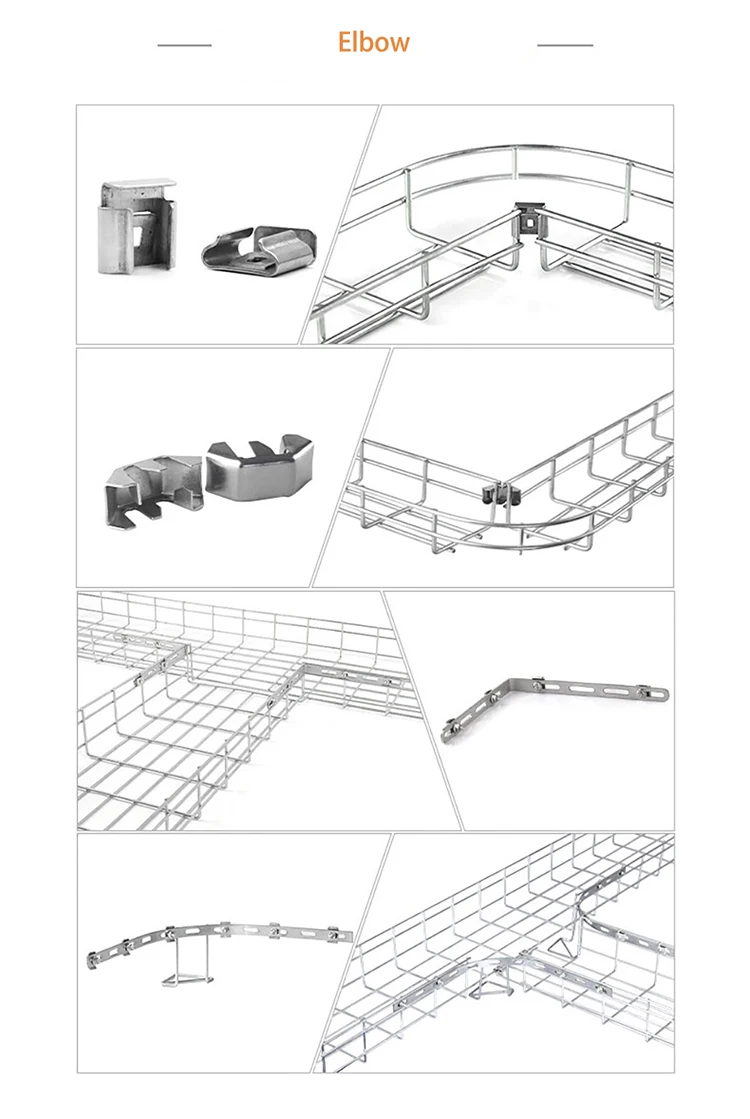 Elbow