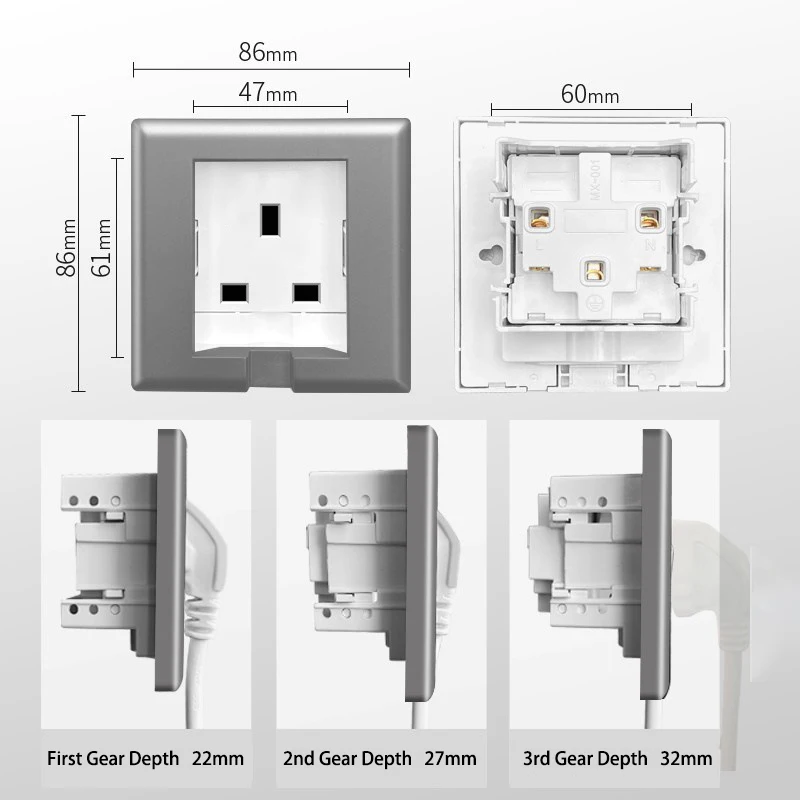 86mm
47mm
60mm
86mm
61mm
MX-001
L
N
First Gear Depth 22mm
2nd Gear Depth 27mm
3rd Gear Depth 32mm