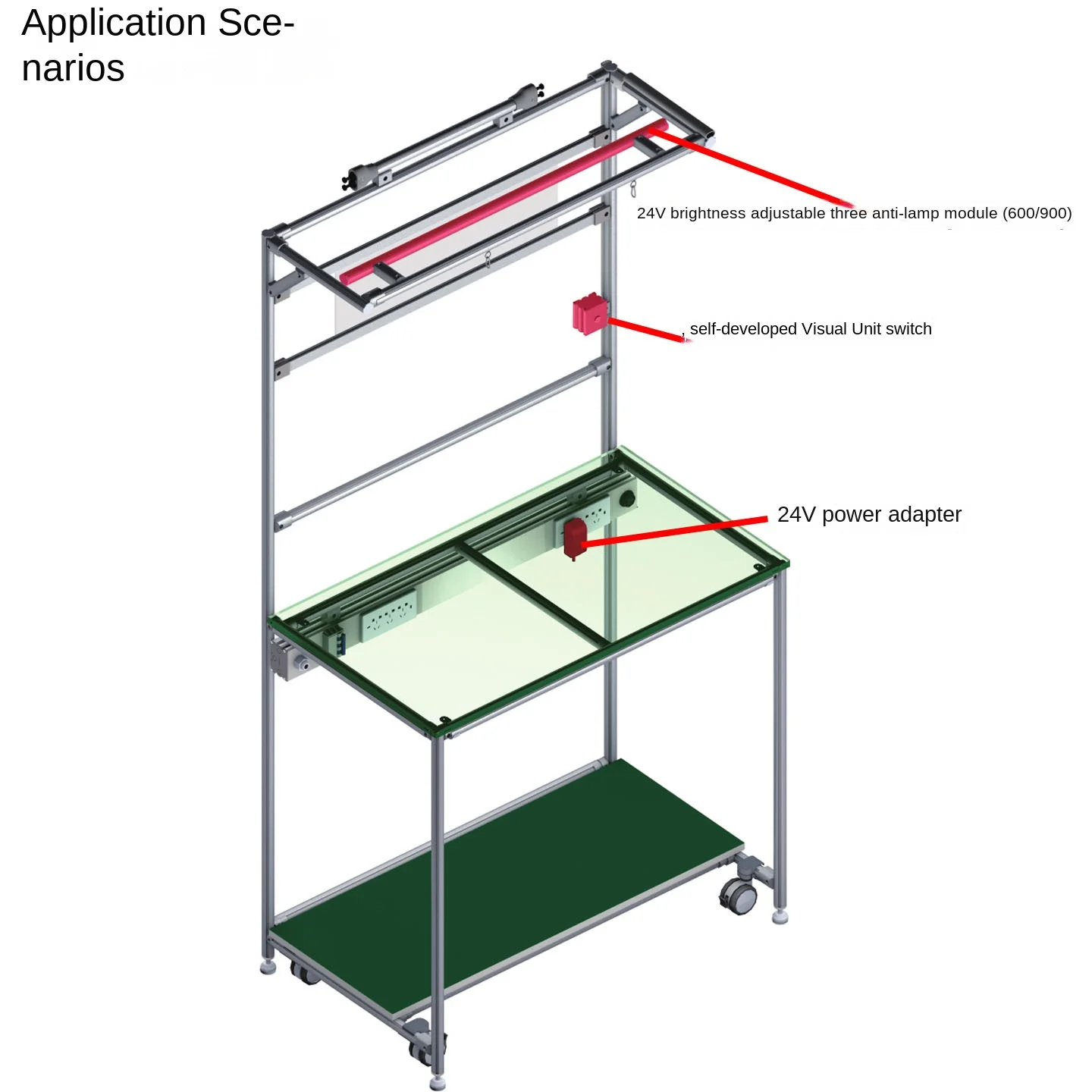 Application Scenarios

24V brightness adjustable three anti-lamp module (600/900)

, self-developed Visual Unit switch

24V power adapter