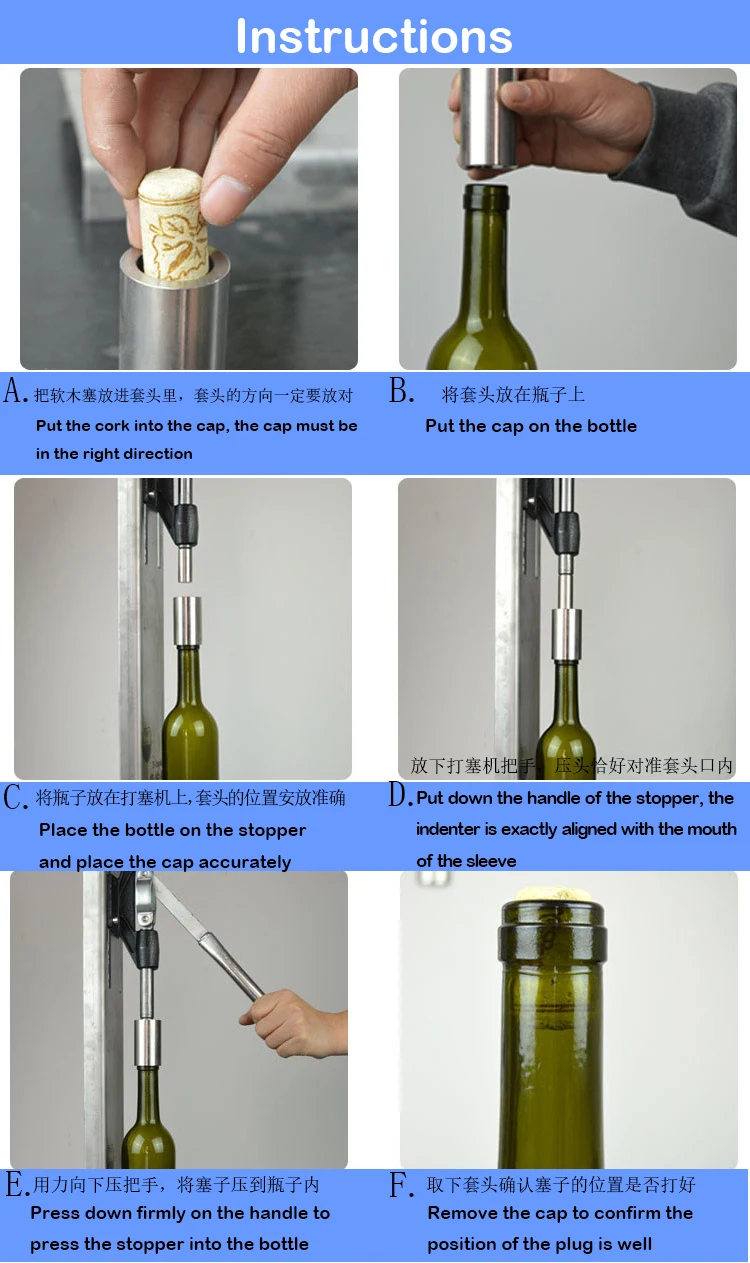 Instructions

A. 把软木塞放进套头里，套头的方向一定要放对
Put the cork into the cap, the cap must be in the right direction

B. 将套头放在瓶子上
Put the cap on the bottle

C. 将瓶子放在打塞机上,套头的位置安放准确
Place the bottle on the stopper and place the cap accurately

放下打塞机把手，压头恰好对准套头口内

D. Put down the handle of the stopper, the indenter is exactly aligned with the mouth of the sleeve

E. 用力向下压把手，将塞子压到瓶子内
Press down firmly on the handle to press the stopper into the bottle

F. 取下套头确认塞子的位置是否打好
Remove the cap to confirm the position of the plug is well