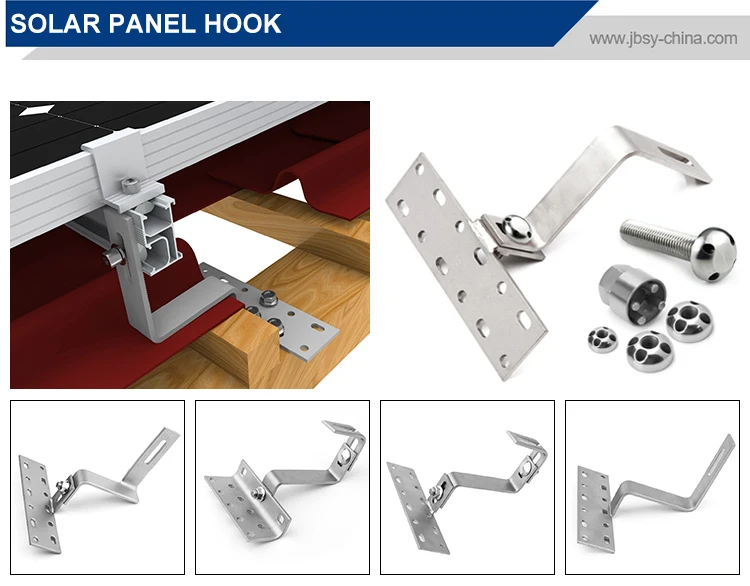 SOLAR PANEL HOOK

www.jbsy-china.com