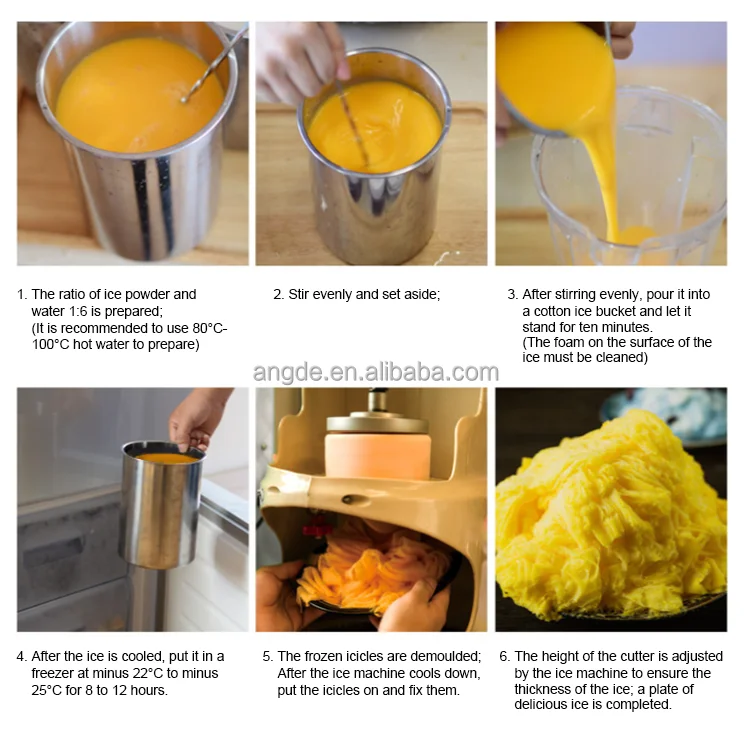 1. The ratio of ice powder and water 1:6 is prepared;
(It is recommended to use 80°C-100°C hot water to prepare)

2. Stir evenly and set aside;

3. After stirring evenly, pour it into a cotton ice bucket and let it stand for ten minutes.
(The foam on the surface of the ice must be cleaned)

angde.en.alibaba.com

4. After the ice is cooled, put it in a freezer at minus 22°C to minus 25°C for 8 to 12 hours.

5. The frozen icicles are demoulded; After the ice machine cools down, put the icicles on and fix them.

6. The height of the cutter is adjusted by the ice machine to ensure the thickness of the ice; a plate of delicious ice is completed.