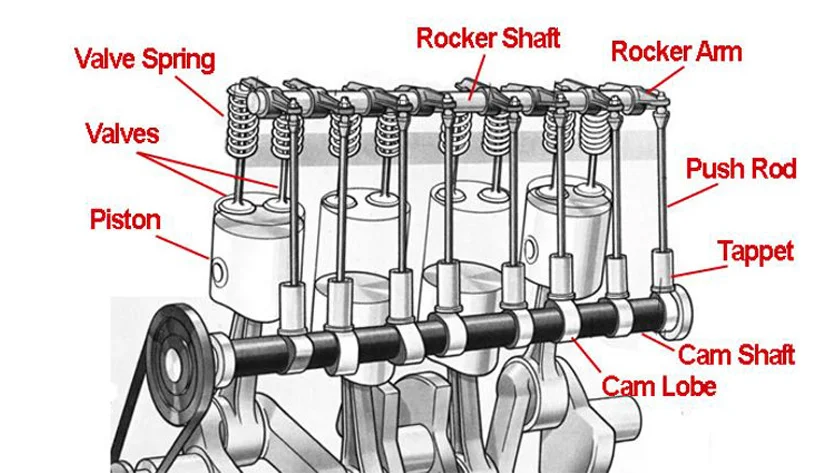 Valve Spring

Rocker Shaft

Rocker Arm

Valves

Push Rod

Piston

Tappet

Cam Shaft

Cam Lobe