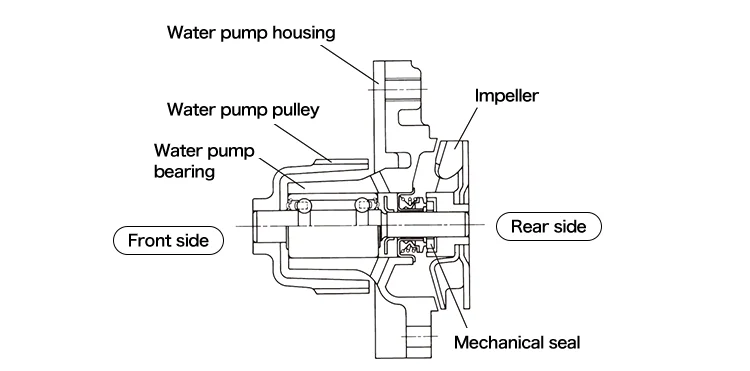 Water pump housing

Impeller

Water pump pulley

Water pump bearing

Front side

Rear side

Mechanical seal