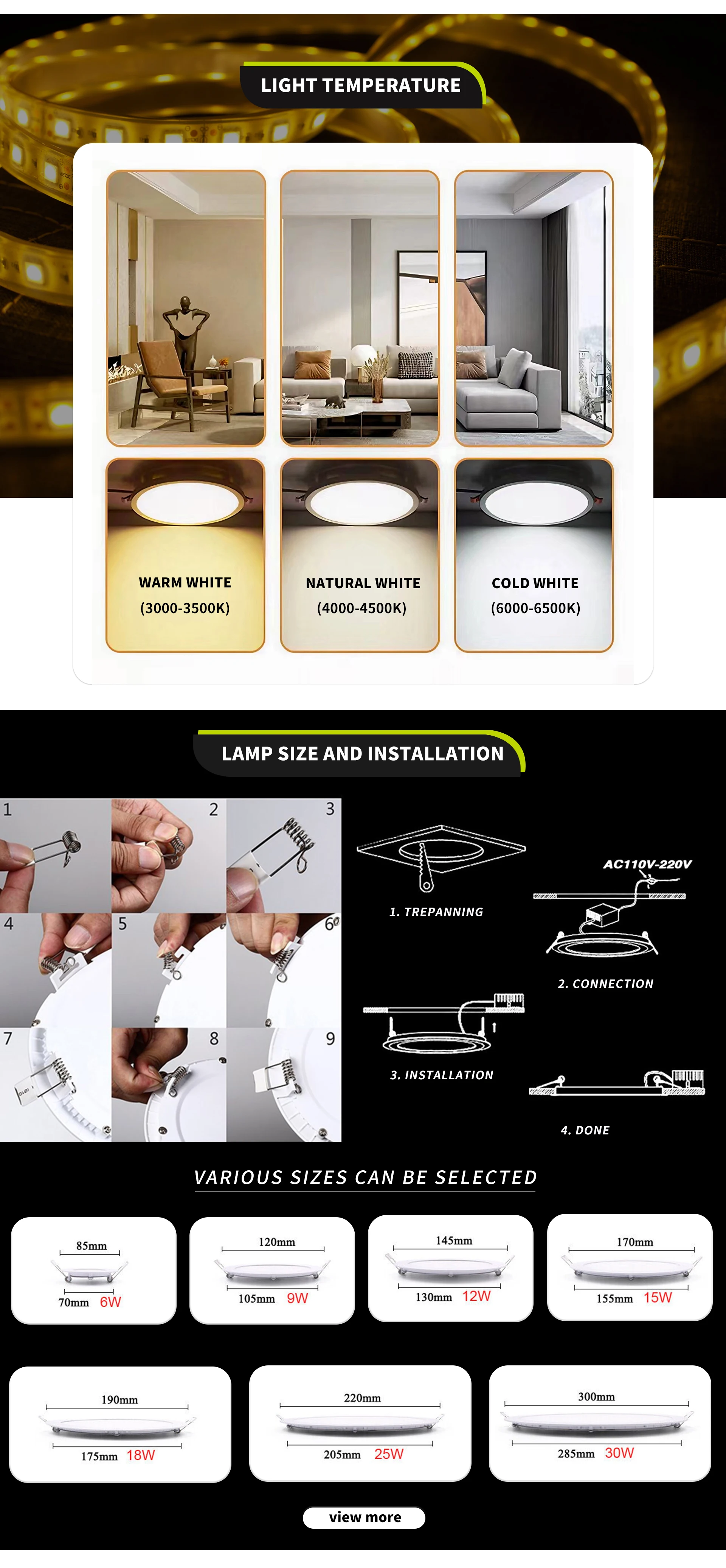 LIGHT TEMPERATURE

WARM WHITE
(3000-3500K)

NATURAL WHITE
(4000-4500K)

COLD WHITE
(6000-6500K)

LAMP SIZE AND INSTALLATION

1 2 3
4 5 6
7 8 9

1. TREPANNING

AC110V-220V

2. CONNECTION

3. INSTALLATION

4. DONE

VARIOUS SIZES CAN BE SELECTED

85mm
70mm 6W

120mm
105mm 9W

145mm
130mm 12W

170mm
155mm 15W

190mm
175mm 18W

220mm
205mm 25W

300mm
285mm 30W

view more