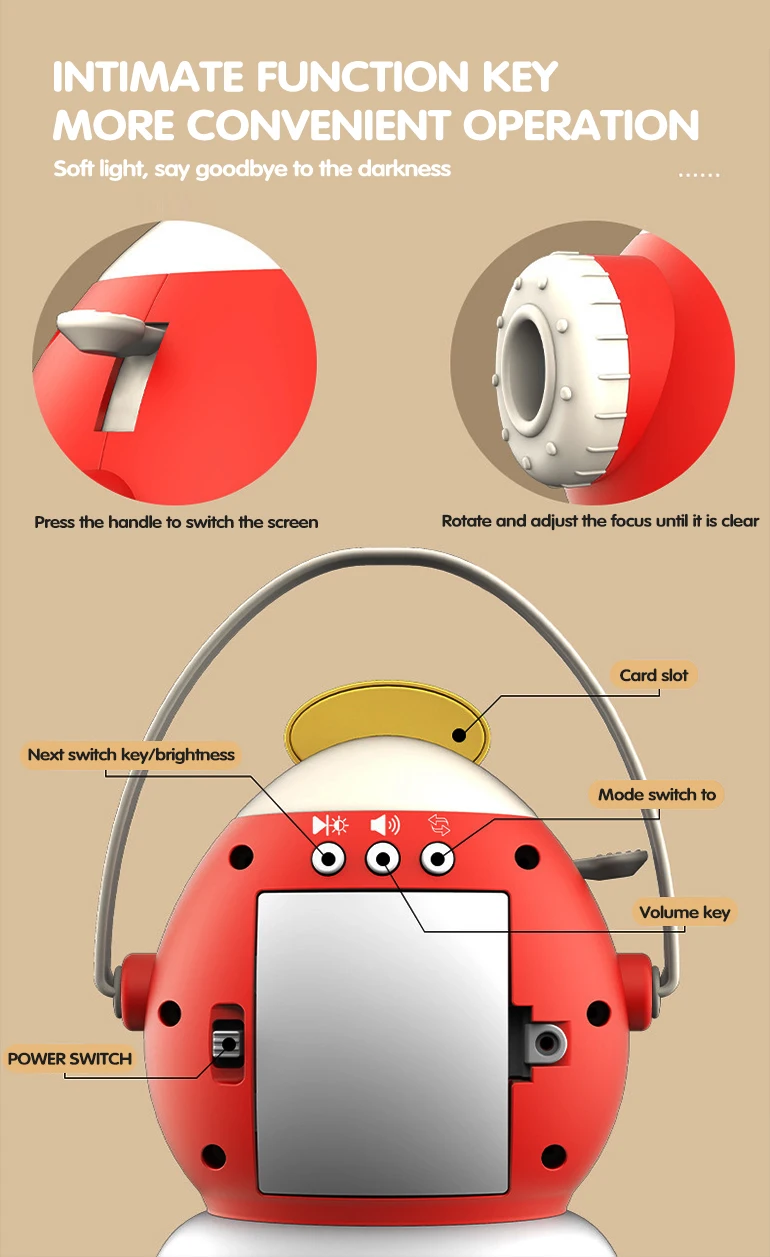 INTIMATE FUNCTION KEY
MORE CONVENIENT OPERATION

Soft light, say goodbye to the darkness ……

Press the handle to switch the screen

Rotate and adjust the focus until it is clear

Card slot

Next switch key/brightness

Mode switch to

Volume key

POWER SWITCH