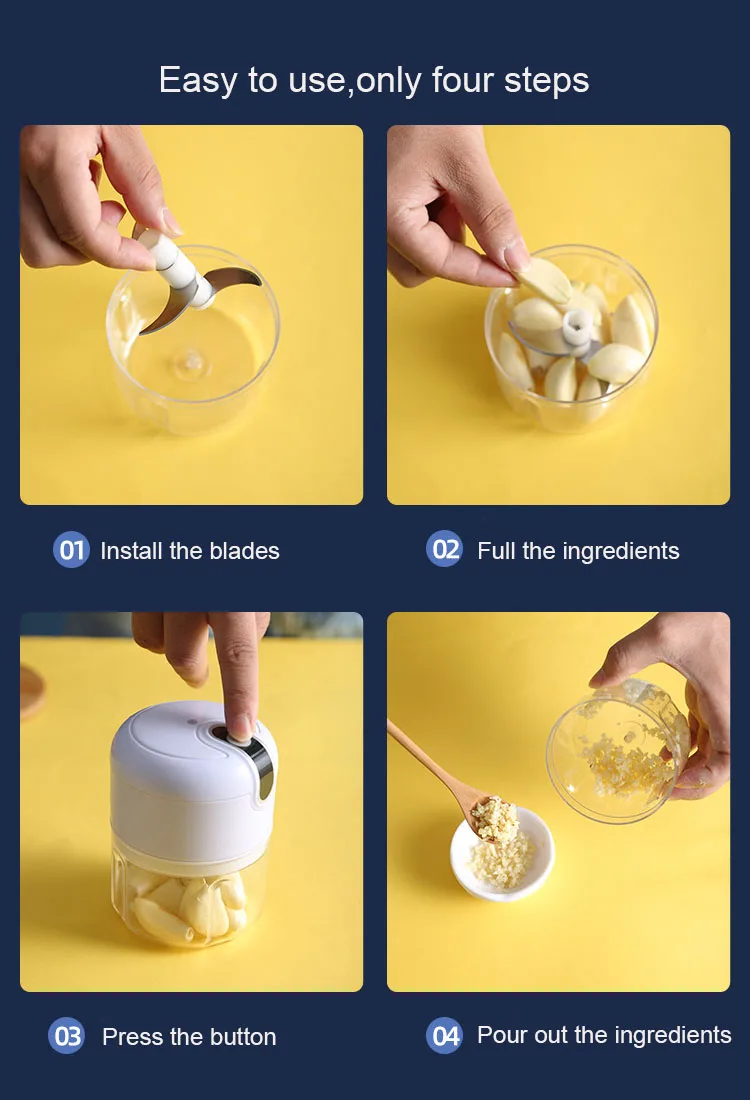 Easy to use,only four steps

01 Install the blades

02 Full the ingredients

03 Press the button

04 Pour out the ingredients