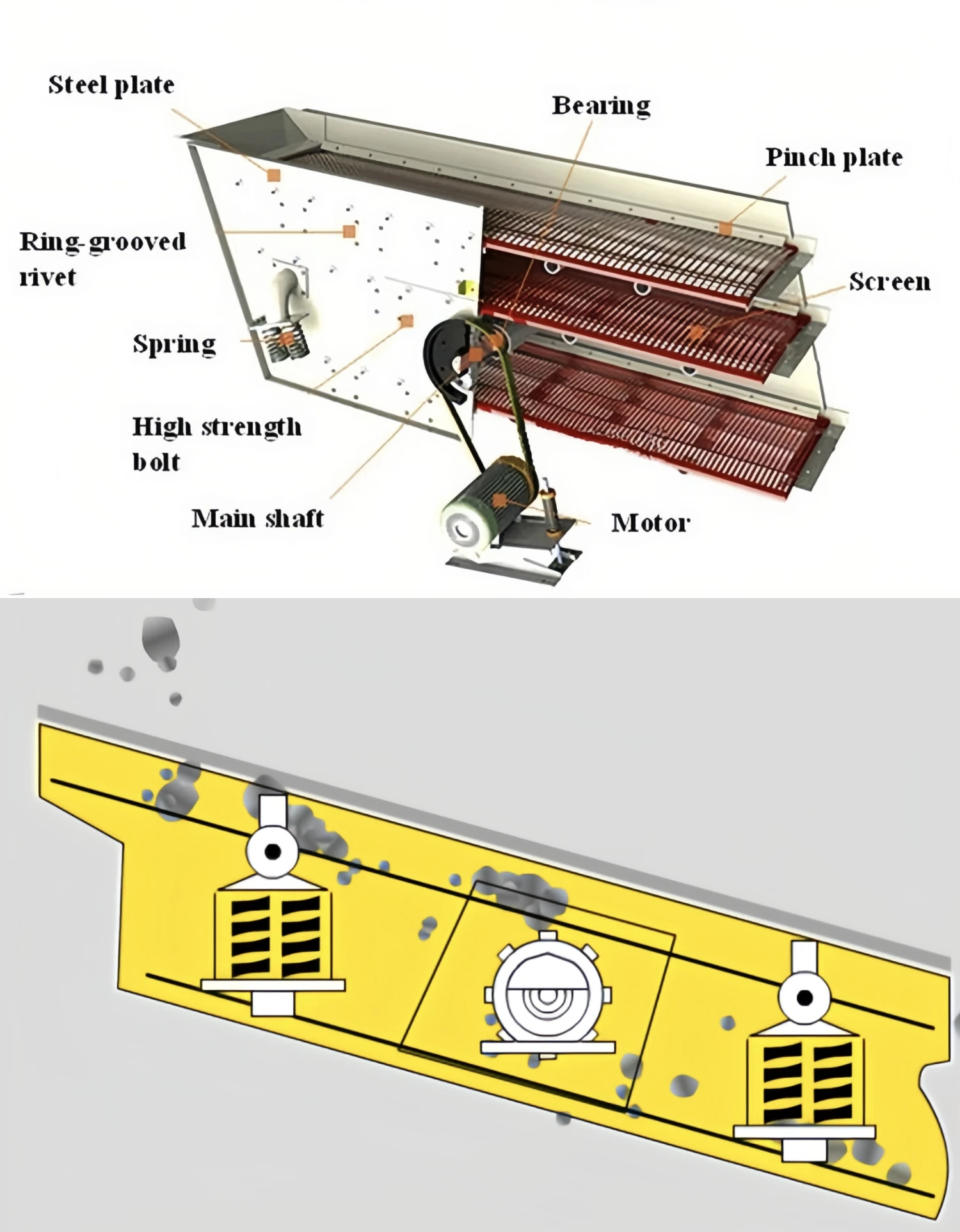 Steel plate

Bearing

Pinch plate

Ring-grooved rivet

Screen

Spring

High strength bolt

Main shaft

Motor