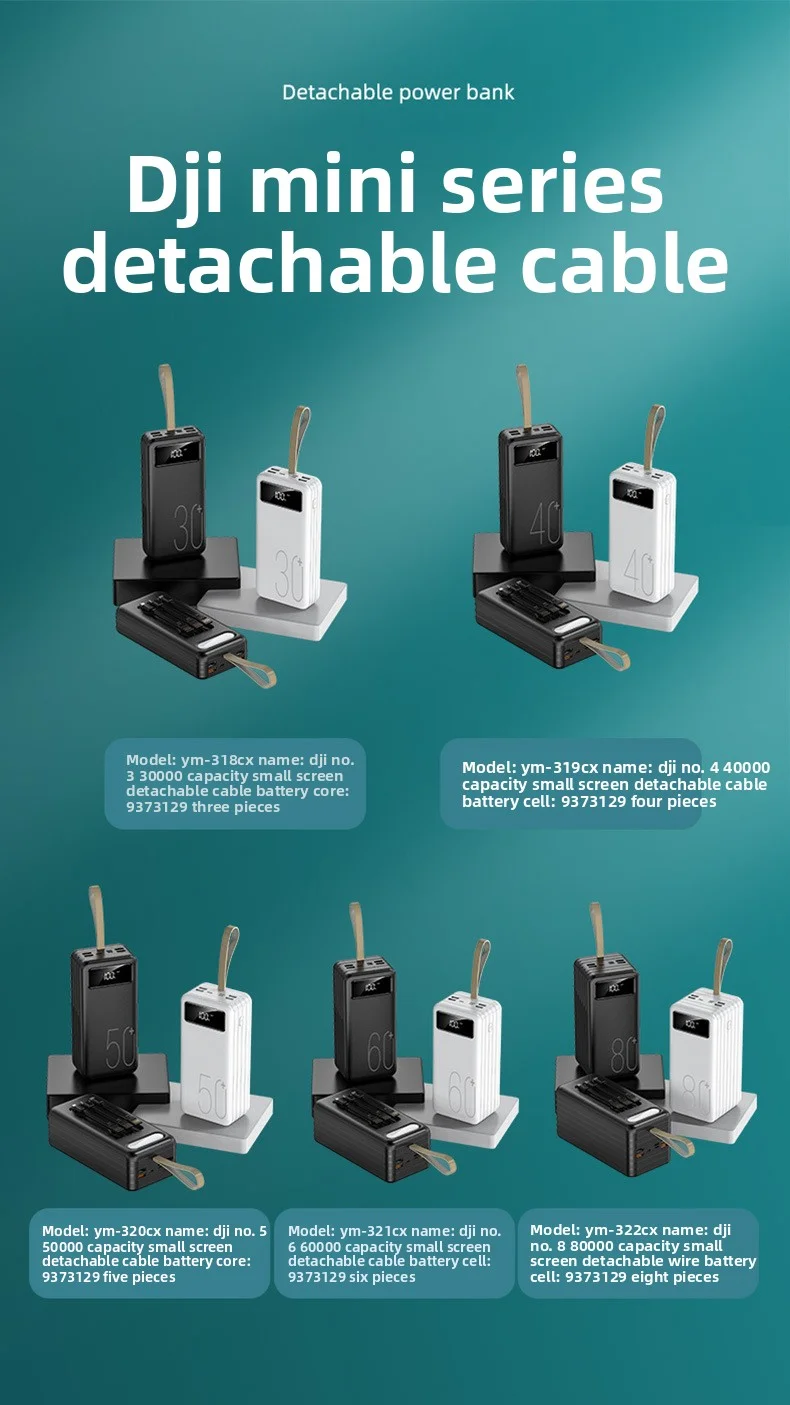 Detachable power bank

Dji mini series detachable cable

30

30

40

40

Model: ym-318cx name: dji no. 3 30000 capacity small screen detachable cable battery core: 9373129 three pieces

Model: ym-319cx name: dji no. 4 40000 capacity small screen detachable cable battery cell: 9373129 four pieces

50

50

60

60

80

80

Model: ym-320cx name: dji no. 5 50000 capacity small screen detachable cable battery core: 9373129 five pieces

Model: ym-321cx name: dji no. 6 60000 capacity small screen detachable cable battery cell: 9373129 six pieces

Model: ym-322cx name: dji no. 8 80000 capacity small screen detachable wire battery cell: 9373129 eight pieces