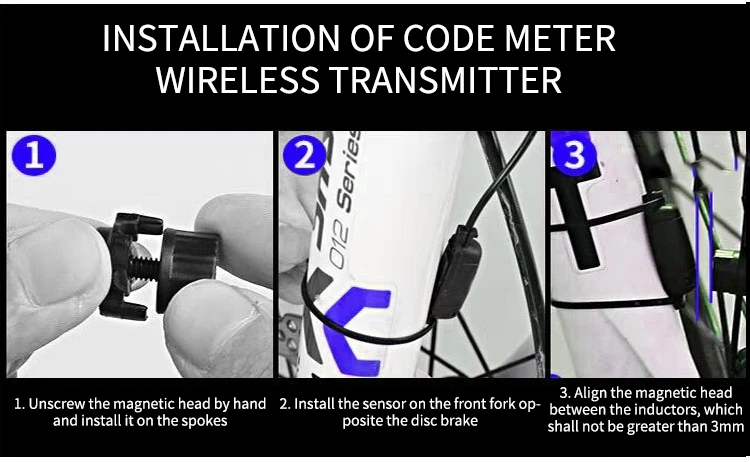 INSTALLATION OF CODE METER WIRELESS TRANSMITTER

1

2

012 Series

3

1. Unscrew the magnetic head by hand and install it on the spokes

2. Install the sensor on the front fork opposite the disc brake

3. Align the magnetic head between the inductors, which shall not be greater than 3mm