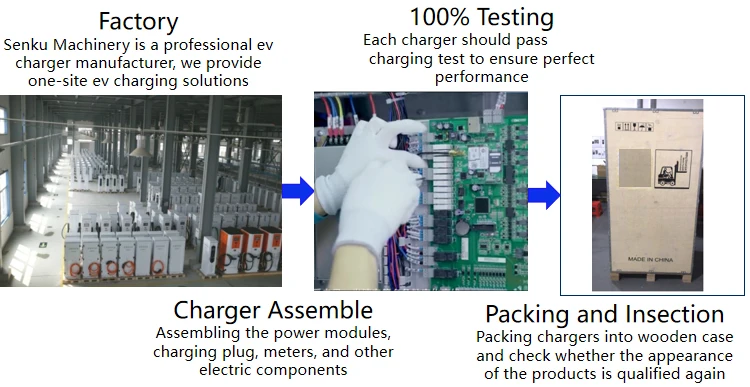 Factory
Senku Machinery is a professional ev charger manufacturer, we provide one-site ev charging solutions

100% Testing
Each charger should pass charging test to ensure perfect performance

MADE IN CHINA

Charger Assemble
Assembling the power modules, charging plug, meters, and other electric components

Packing and Insection
Packing chargers into wooden case and check whether the appearance of the products is qualified again