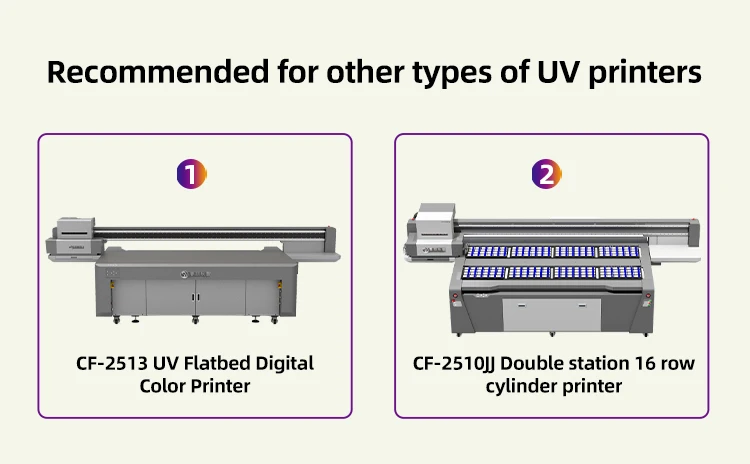 Recommended for other types of UV printers

1

CF-2513 UV Flatbed Digital Color Printer

2

CF-2510JJ Double station 16 row cylinder printer