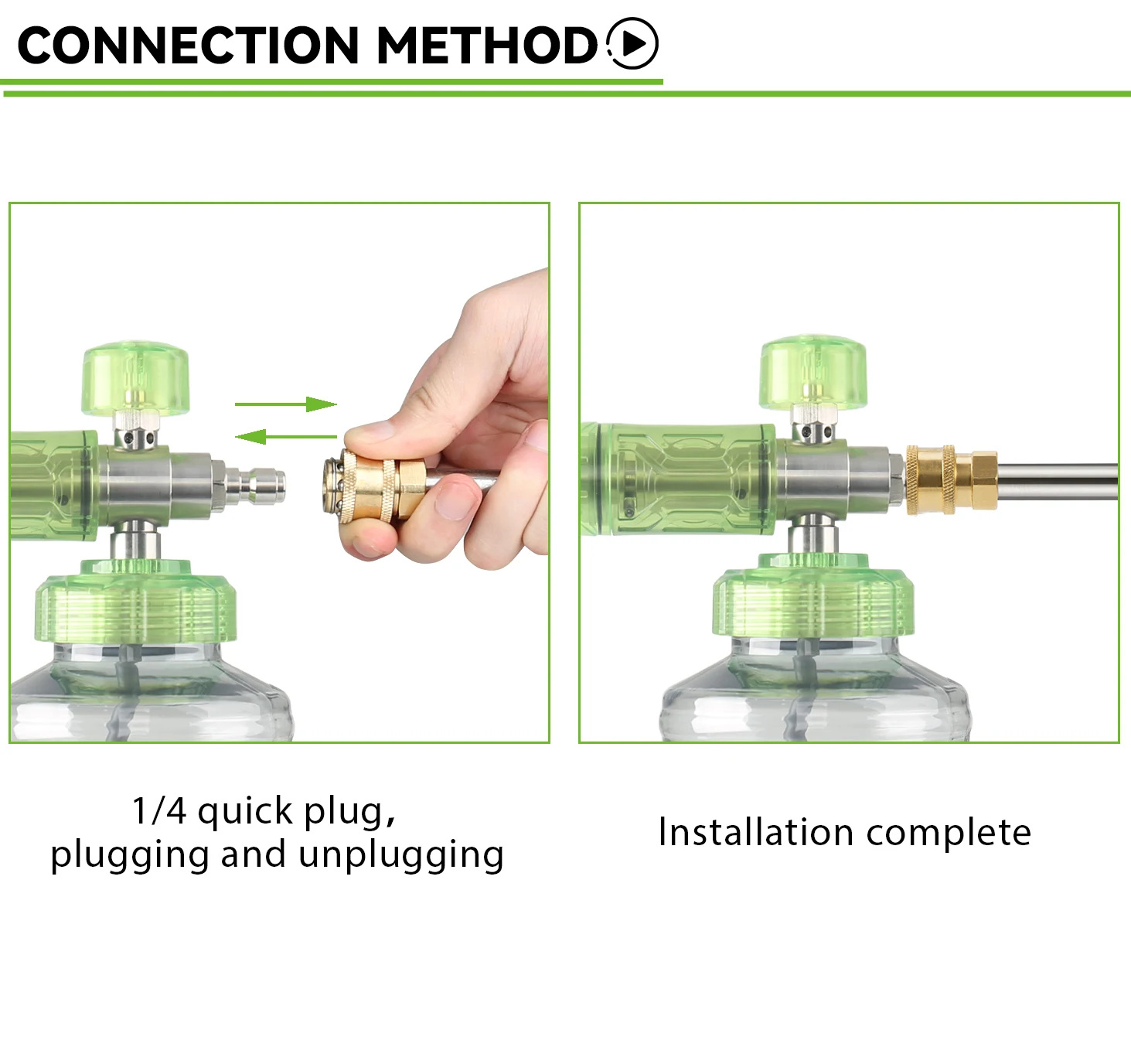 CONNECTION METHOD

1/4 quick plug,
plugging and unplugging

Installation complete