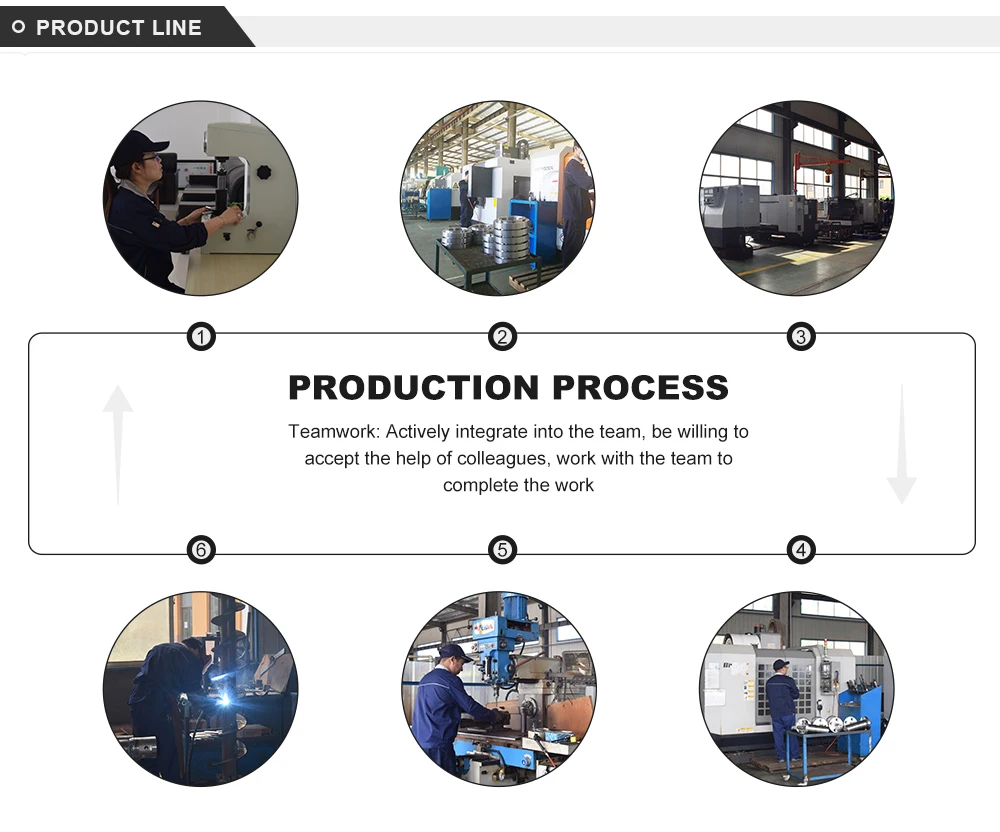 PRODUCT LINE

1

2

3

PRODUCTION PROCESS

Teamwork: Actively integrate into the team, be willing to accept the help of colleagues, work with the team to complete the work

6

5

4