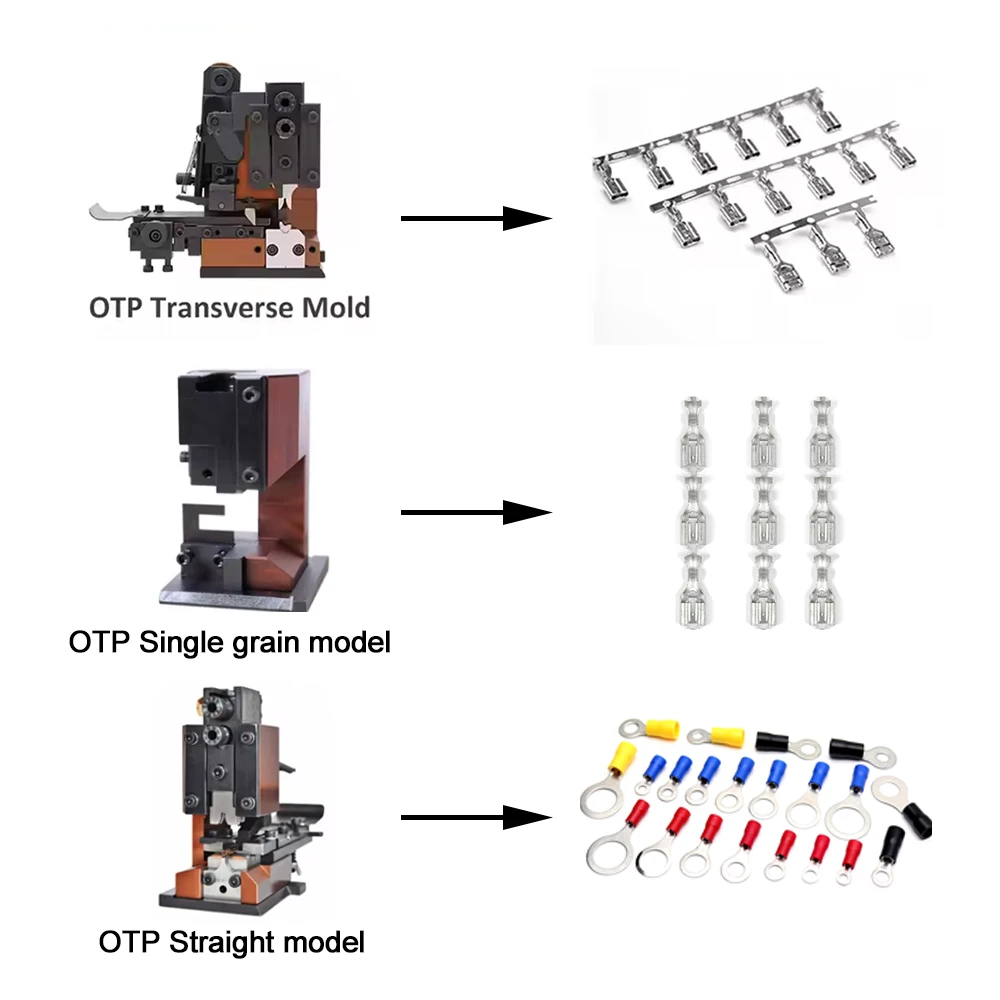 OTP Transverse Mold

OTP Single grain model

OTP Straight model