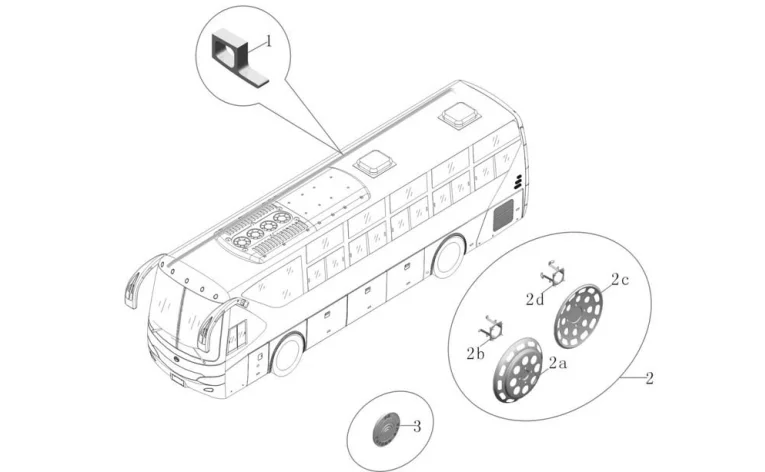 1
2d
2c
2b
2a
2
3