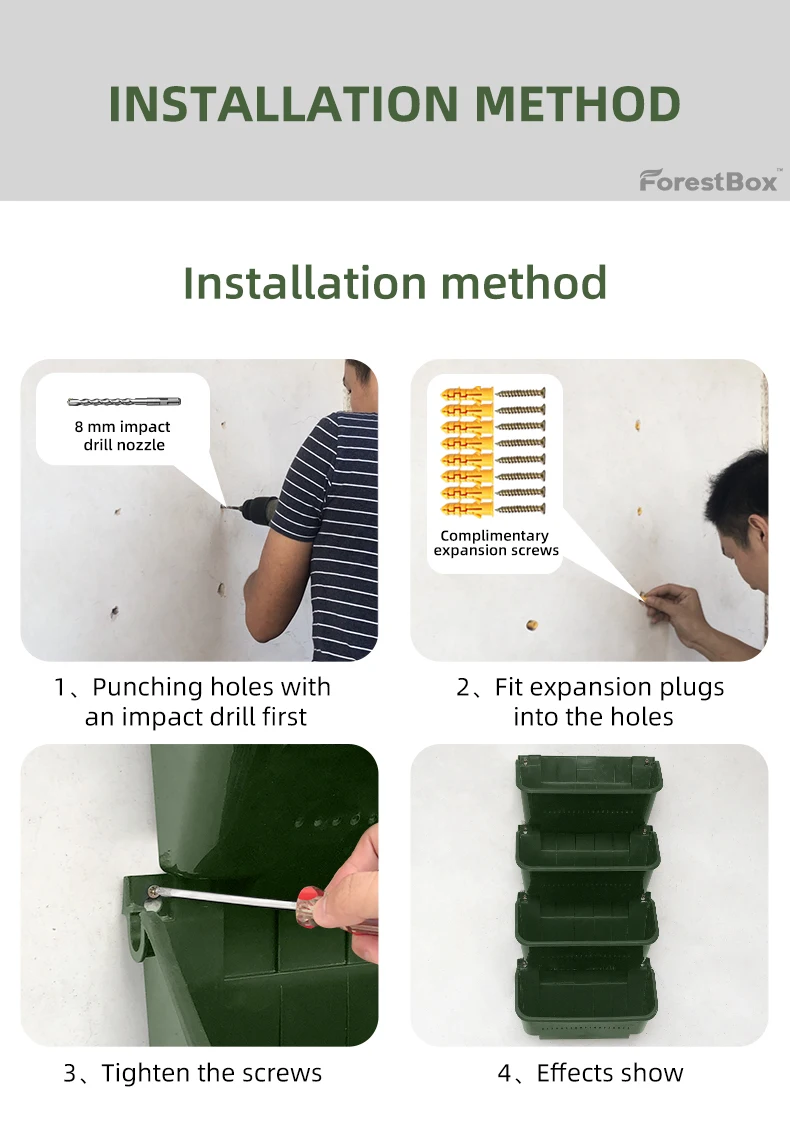 INSTALLATION METHOD

ForestBox™

Installation method

8 mm impact drill nozzle

1、Punching holes with an impact drill first

Complimentary expansion screws

2、Fit expansion plugs into the holes

3、Tighten the screws

4、Effects show