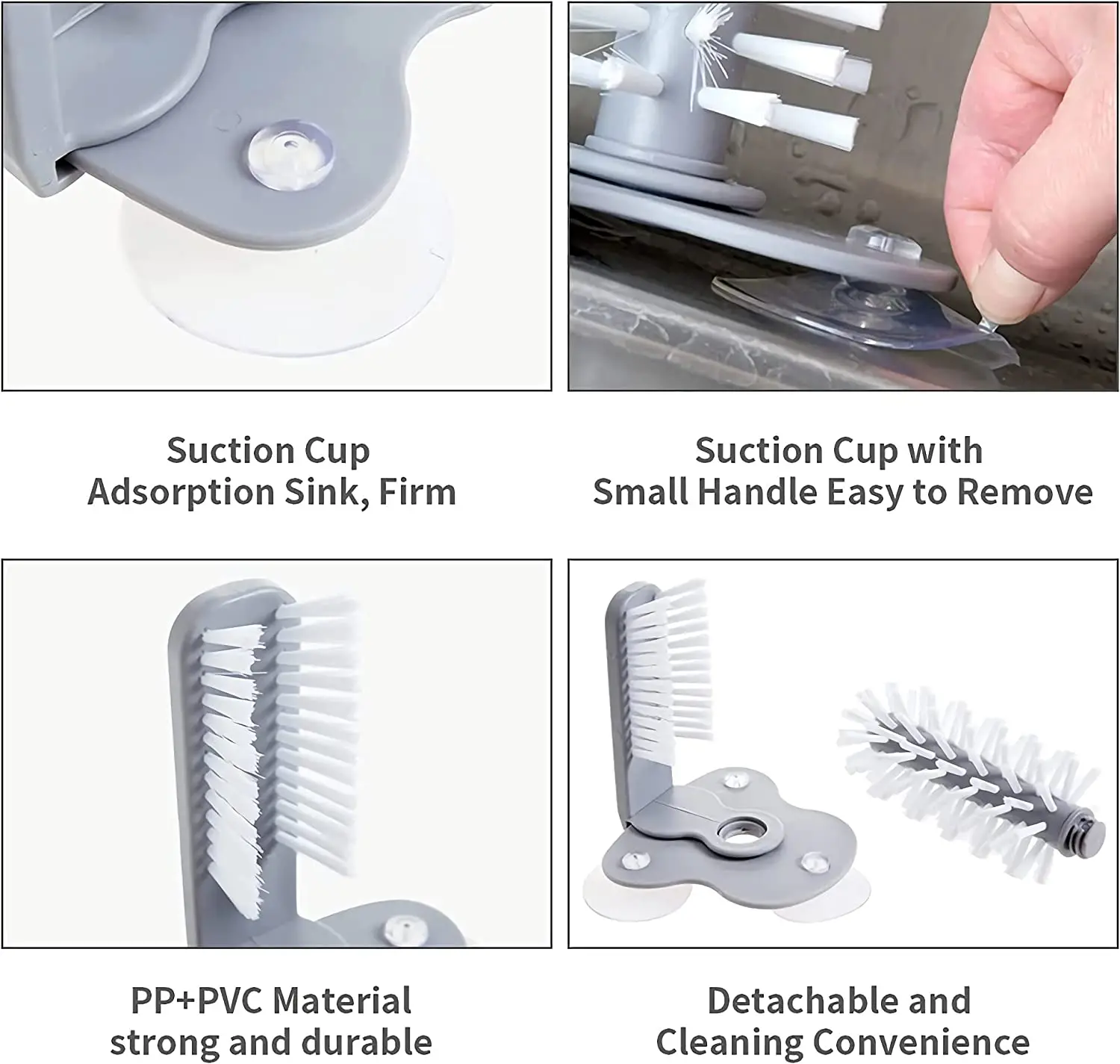 Suction Cup
Adsorption Sink, Firm

Suction Cup with
Small Handle Easy to Remove

PP+PVC Material
strong and durable

Detachable and
Cleaning Convenience