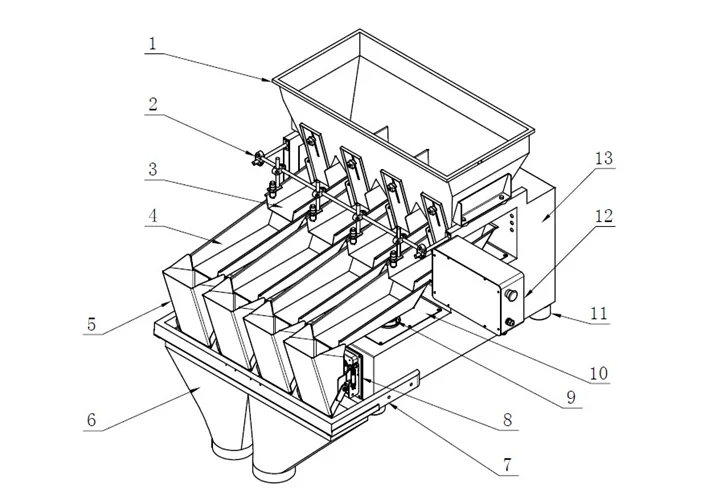 1
2
3
4
5
6
13
12
11
10
9
8
7