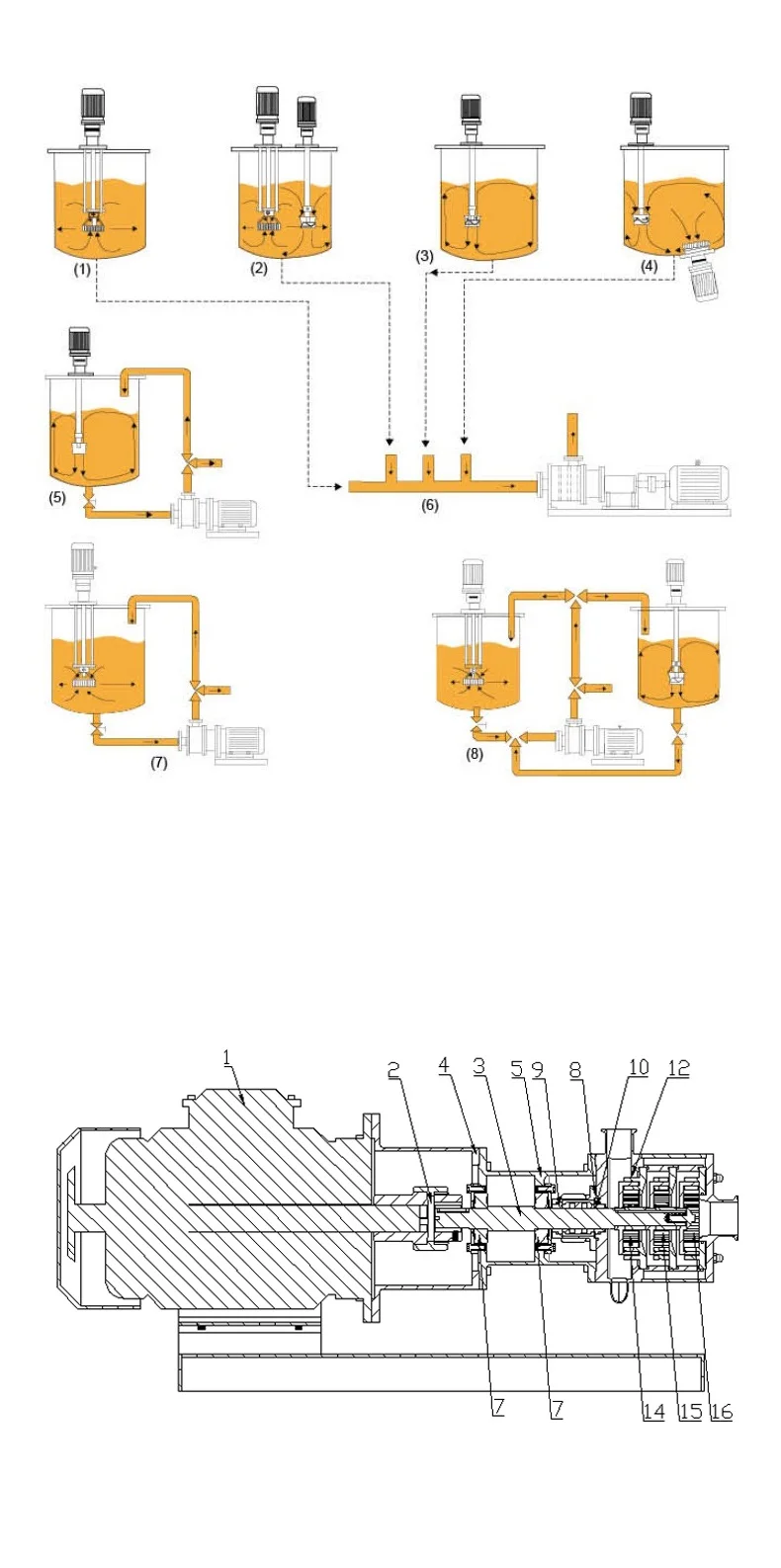 (1)
(2)
(3)
(4)
(5)
(6)
(7)
(8)

1
2
4
3
5
9
8
10
12
7
7
14
15
16