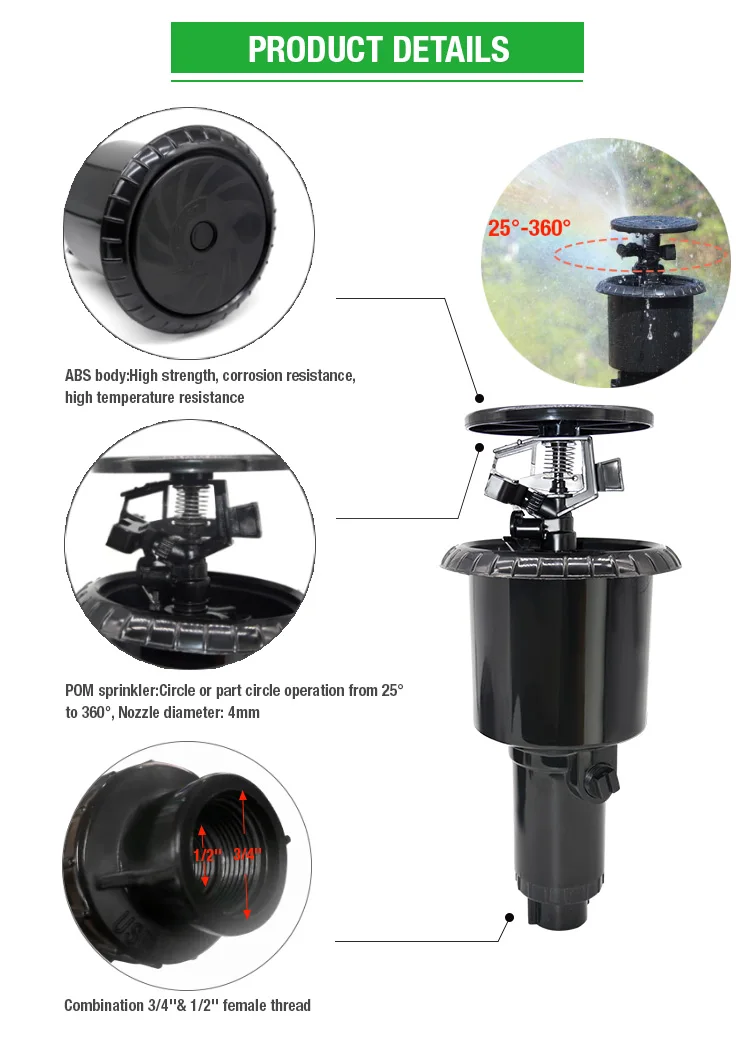 PRODUCT DETAILS

25°-360°

ABS body:High strength, corrosion resistance, high temperature resistance

POM sprinkler:Circle or part circle operation from 25° to 360°, Nozzle diameter: 4mm

1/2" 3/4"

Combination 3/4"& 1/2" female thread