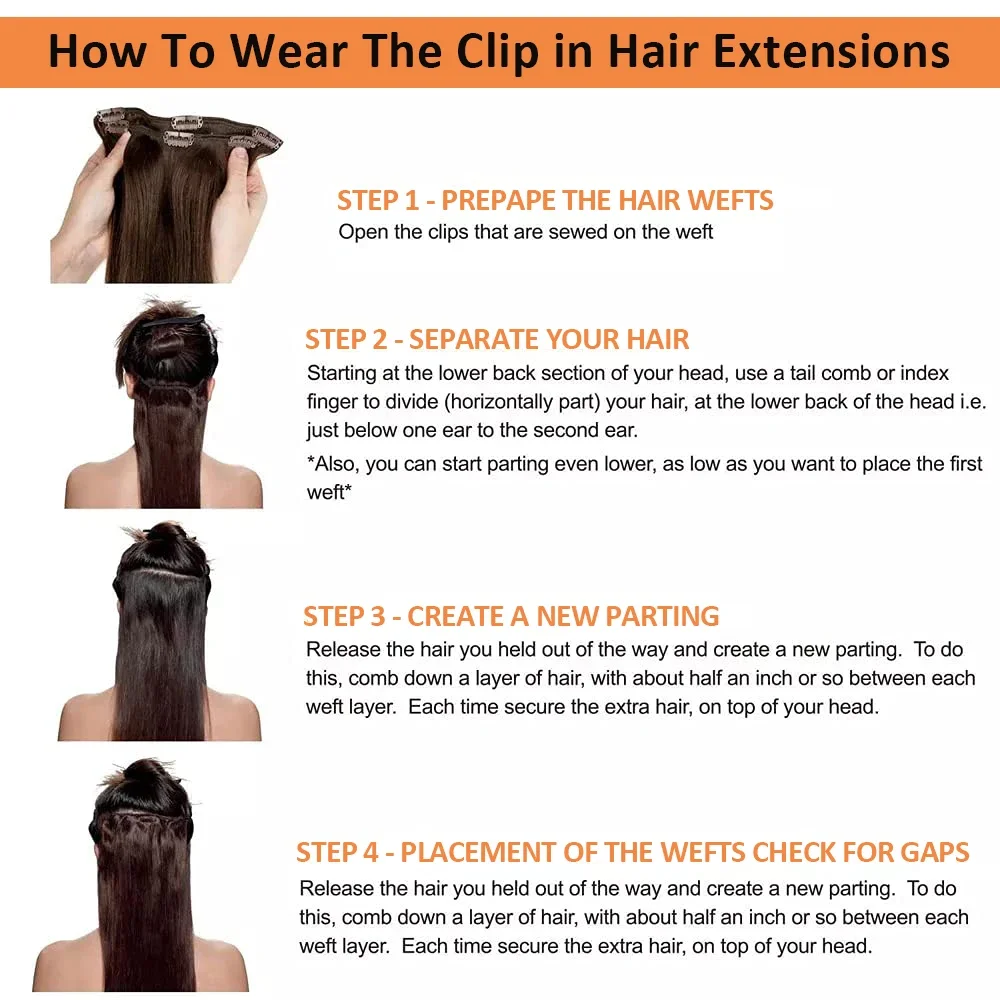 How To Wear The Clip in Hair Extensions

STEP 1 - PREPAPE THE HAIR WEFTS
Open the clips that are sewed on the weft

STEP 2 - SEPARATE YOUR HAIR
Starting at the lower back section of your head, use a tail comb or index finger to divide (horizontally part) your hair, at the lower back of the head i.e. just below one ear to the second ear.
*Also, you can start parting even lower, as low as you want to place the first weft*

STEP 3 - CREATE A NEW PARTING
Release the hair you held out of the way and create a new parting. To do this, comb down a layer of hair, with about half an inch or so between each weft layer. Each time secure the extra hair, on top of your head.

STEP 4 - PLACEMENT OF THE WEFTS CHECK FOR GAPS
Release the hair you held out of the way and create a new parting. To do this, comb down a layer of hair, with about half an inch or so between each weft layer. Each time secure the extra hair, on top of your head.