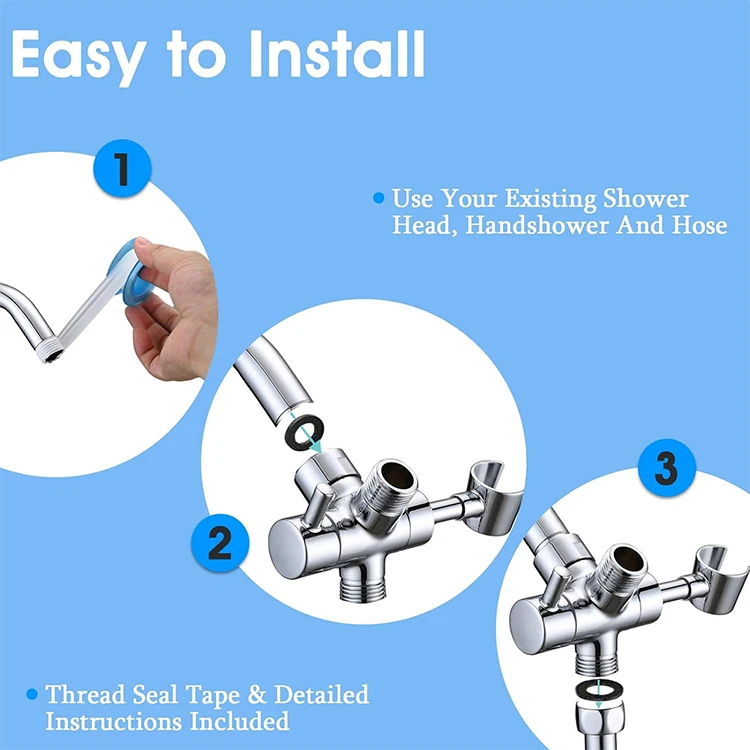 Easy to Install

1

• Use Your Existing Shower Head, Handshower And Hose

2

3

• Thread Seal Tape & Detailed Instructions Included