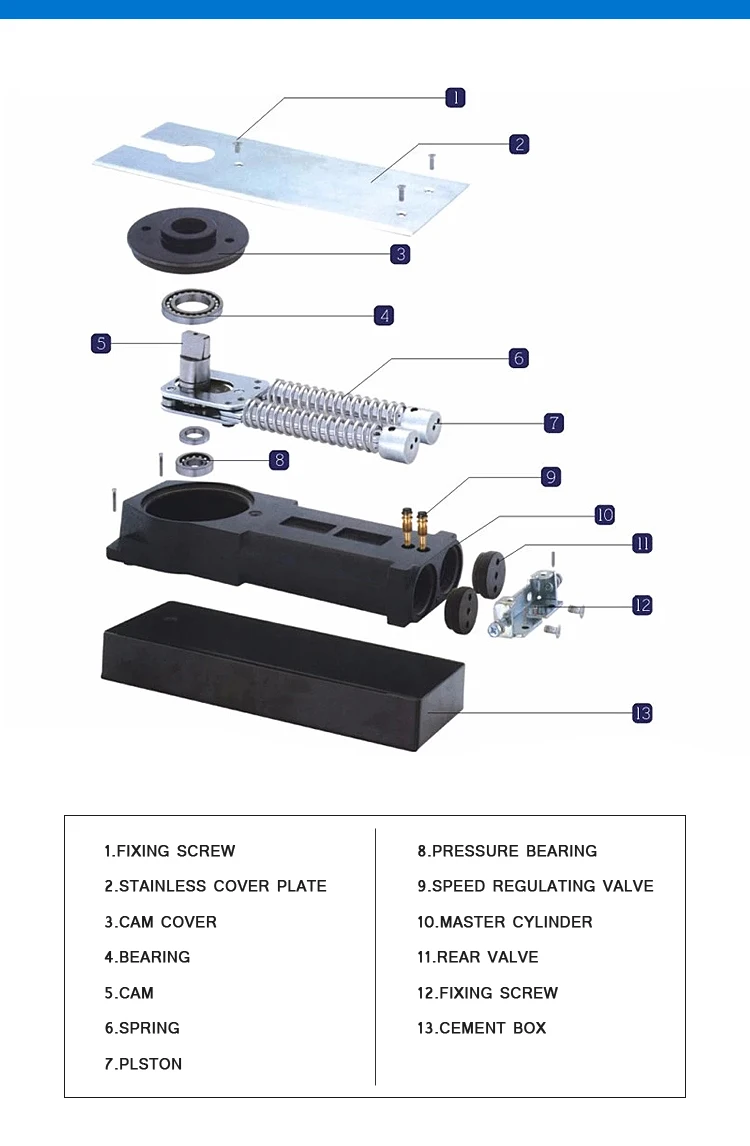 1

2

3

4

5

6

7

8

9

10

11

12

13

1.FIXING SCREW
2.STAINLESS COVER PLATE
3.CAM COVER
4.BEARING
5.CAM
6.SPRING
7.PLSTON

8.PRESSURE BEARING
9.SPEED REGULATING VALVE
10.MASTER CYLINDER
11.REAR VALVE
12.FIXING SCREW
13.CEMENT BOX