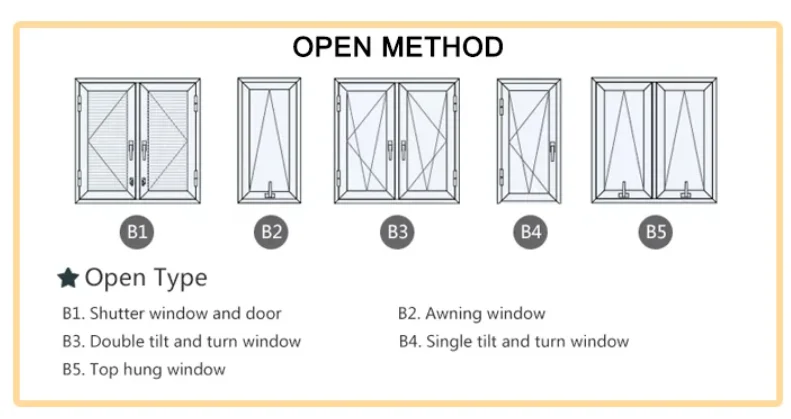 OPEN METHOD

B1

B2

B3

B4

B5

★ Open Type

B1. Shutter window and door

B2. Awning window

B3. Double tilt and turn window

B4. Single tilt and turn window

B5. Top hung window