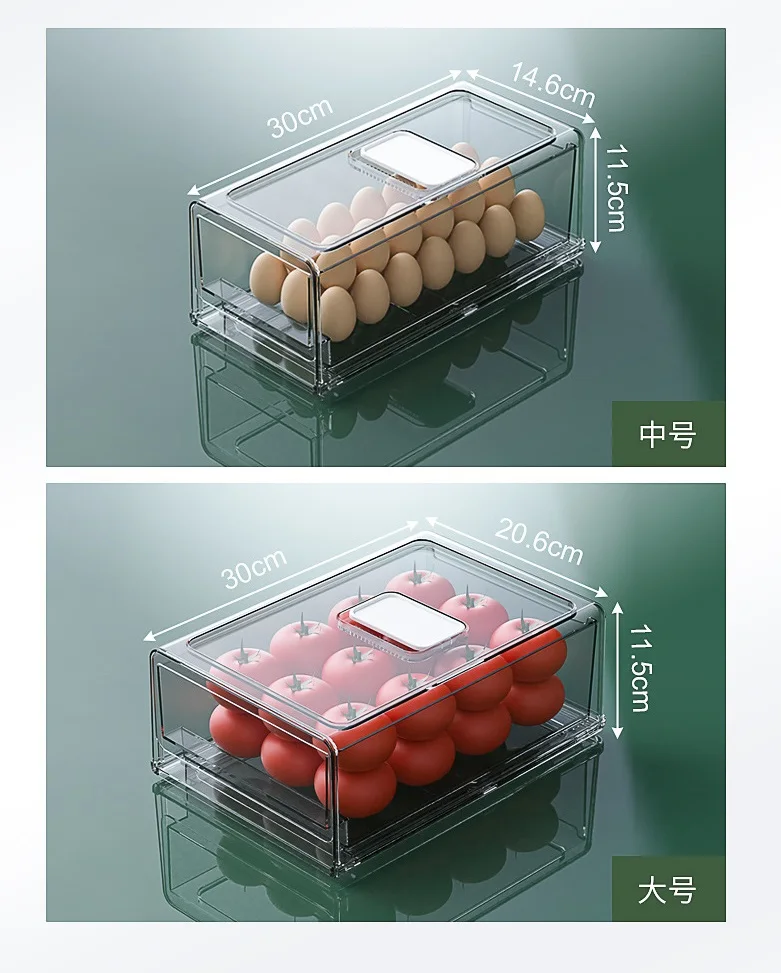 30cm
14.6cm
11.5cm
中号

30cm
20.6cm
11.5cm
大号