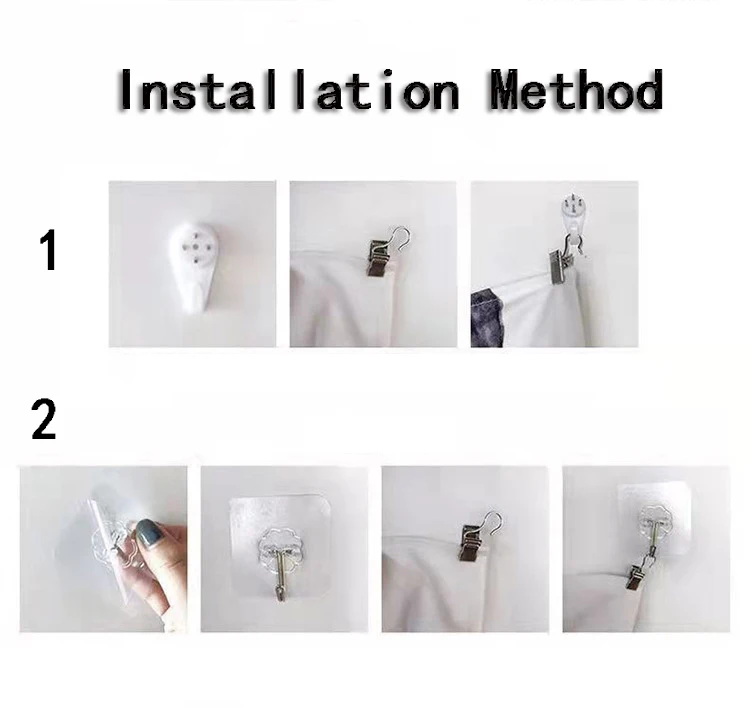 Installation Method

1

2