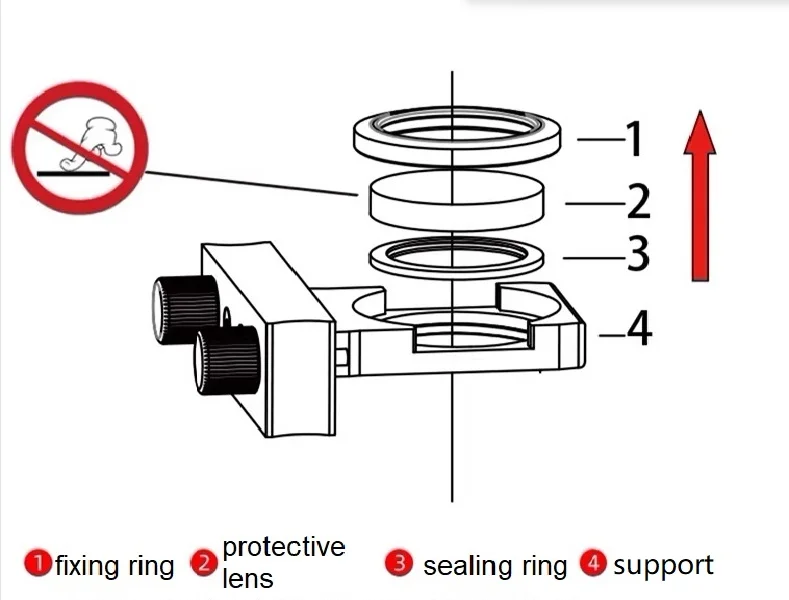 1
2
3
4

1 fixing ring 2 protective lens 3 sealing ring 4 support