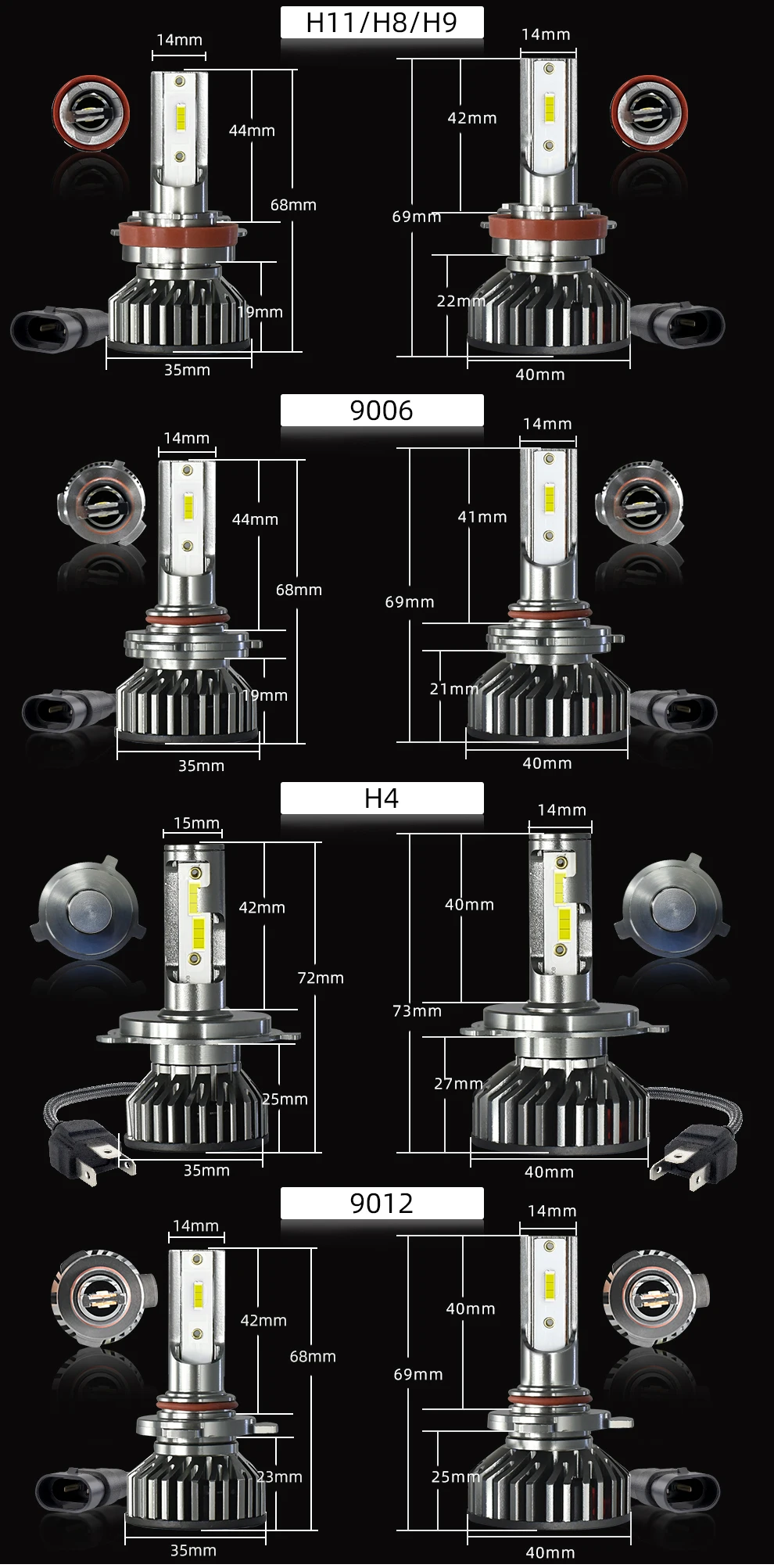 H11/H8/H9

14mm
44mm
68mm
19mm
35mm

14mm
42mm
69mm
22mm
40mm

9006

14mm
44mm
68mm
19mm
35mm

14mm
41mm
69mm
21mm
40mm

H4

15mm
42mm
72mm
25mm
35mm

14mm
40mm
73mm
27mm
40mm

9012

14mm
42mm
68mm
23mm
35mm

14mm
40mm
69mm
25mm
40mm