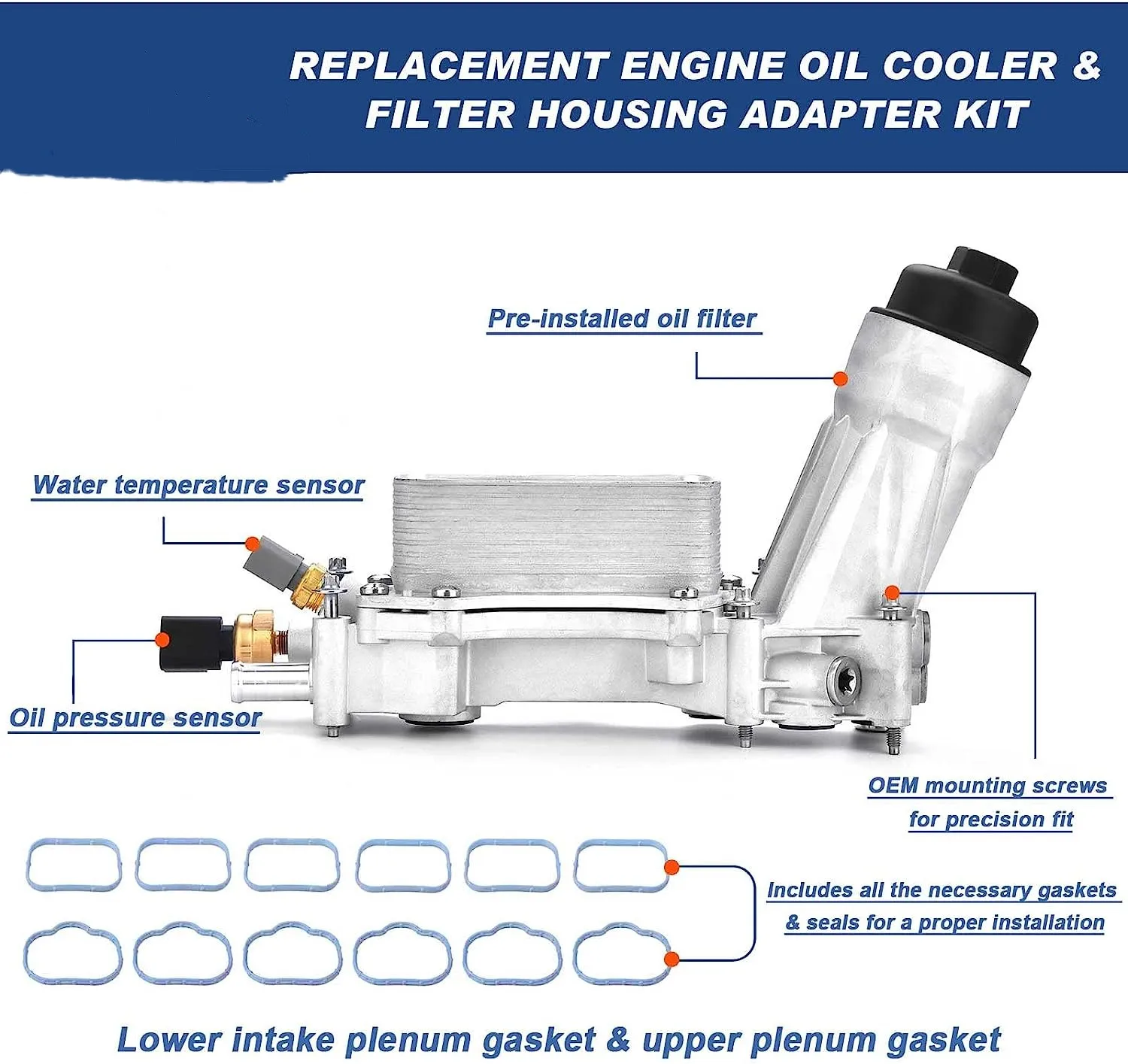 REPLACEMENT ENGINE OIL COOLER & FILTER HOUSING ADAPTER KIT

Pre-installed oil filter

Water temperature sensor

Oil pressure sensor

OEM mounting screws for precision fit

Includes all the necessary gaskets & seals for a proper installation

Lower intake plenum gasket & upper plenum gasket