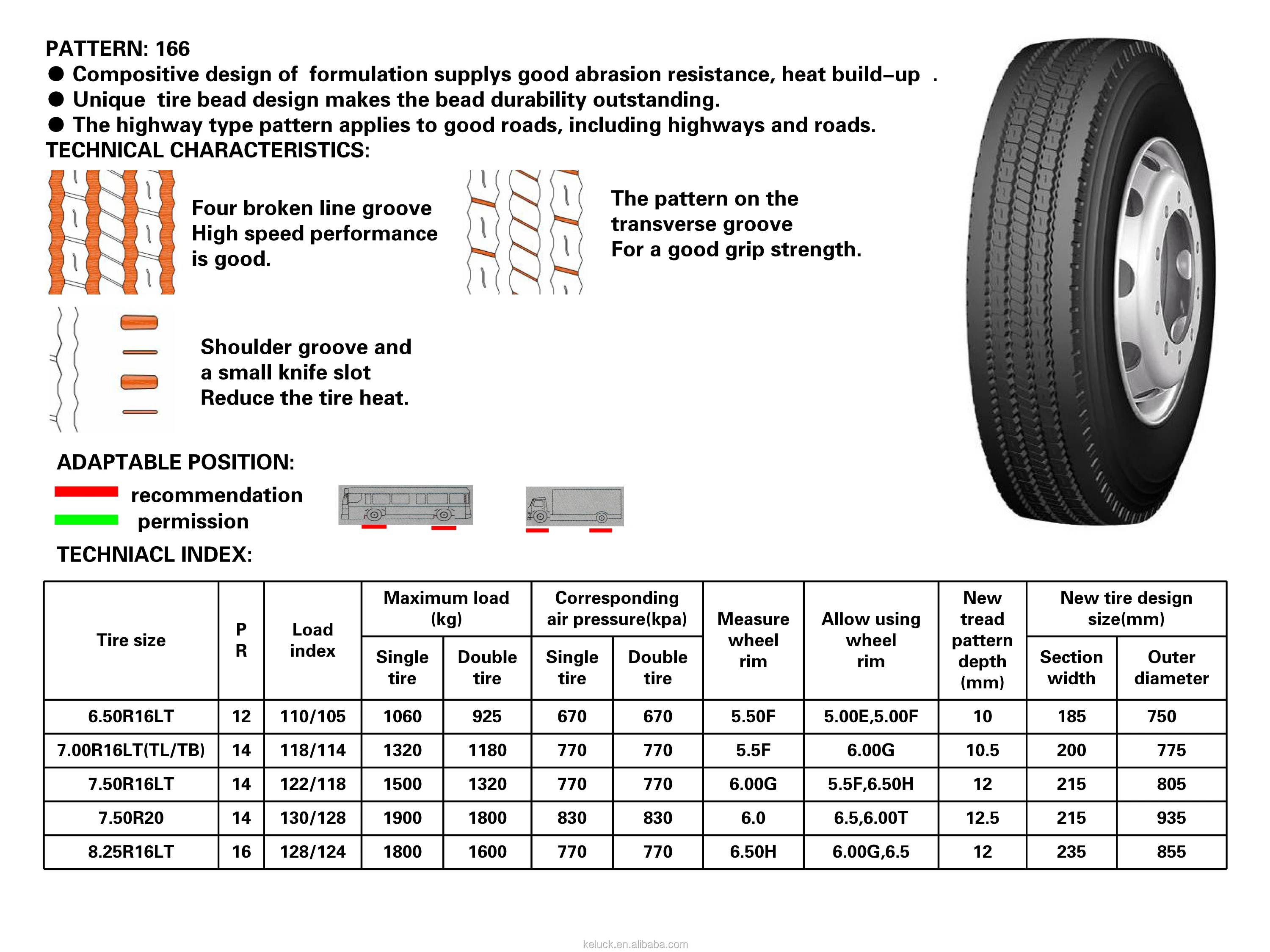 PATTERN: 166
● Compositive design of formulation supplys good abrasion resistance, heat build-up .
● Unique tire bead design makes the bead durability outstanding.
● The highway type pattern applies to good roads, including highways and roads.
TECHNICAL CHARACTERISTICS:

Four broken line groove
High speed performance is good.

The pattern on the transverse groove
For a good grip strength.

Shoulder groove and a small knife slot
Reduce the tire heat.

ADAPTABLE POSITION:
recommendation
permission
TECHNIACL INDEX:

| Tire size | P R | Load index | Maximum load (kg) Single tire | Maximum load (kg) Double tire | Corresponding air pressure(kpa) Single tire | Corresponding air pressure(kpa) Double tire | Measure wheel rim | Allow using wheel rim | New tread pattern depth (mm) | New tire design size(mm) Section width | New tire design size(mm) Outer diameter |
|---|---|---|---|---|---|---|---|---|---|---|---|
| 6.50R16LT | 12 | 110/105 | 1060 | 925 | 670 | 670 | 5.50F | 5.00E,5.00F | 10 | 185 | 750 |
| 7.00R16LT(TL/TB) | 14 | 118/114 | 1320 | 1180 | 770 | 770 | 5.5F | 6.00G | 10.5 | 200 | 775 |
| 7.50R16LT | 14 | 122/118 | 1500 | 1320 | 770 | 770 | 6.00G | 5.5F,6.50H | 12 | 215 | 805 |
| 7.50R20 | 14 | 130/128 | 1900 | 1800 | 830 | 830 | 6.0 | 6.5,6.00T | 12.5 | 215 | 935 |
| 8.25R16LT | 16 | 128/124 | 1800 | 1600 | 770 | 770 | 6.50H | 6.00G,6.5 | 12 | 235 | 855 |

keluck.en.alibaba.com