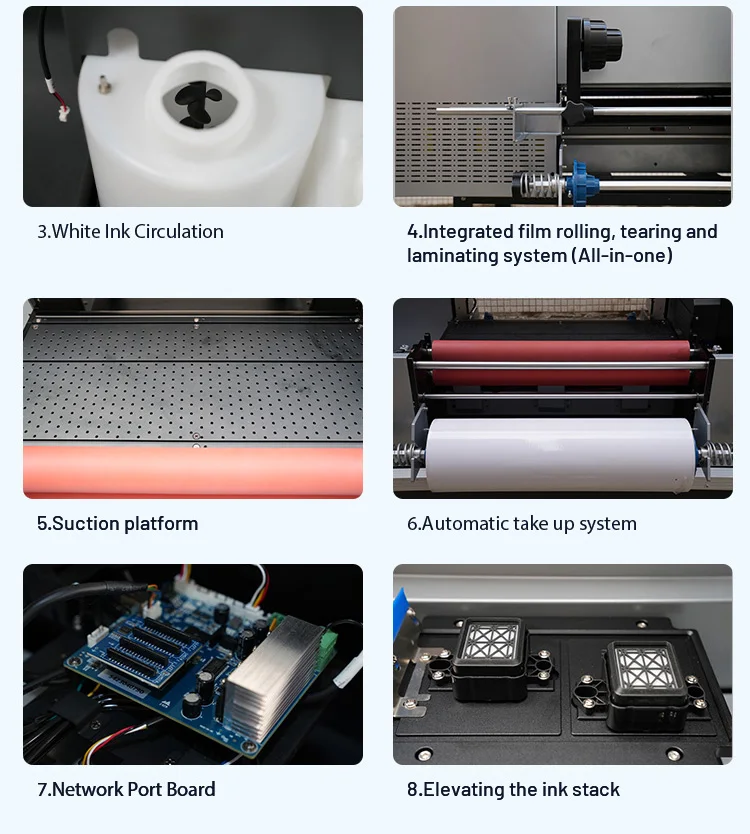 3.White Ink Circulation

4.Integrated film rolling, tearing and laminating system (All-in-one)

5.Suction platform

6.Automatic take up system

7.Network Port Board

8.Elevating the ink stack