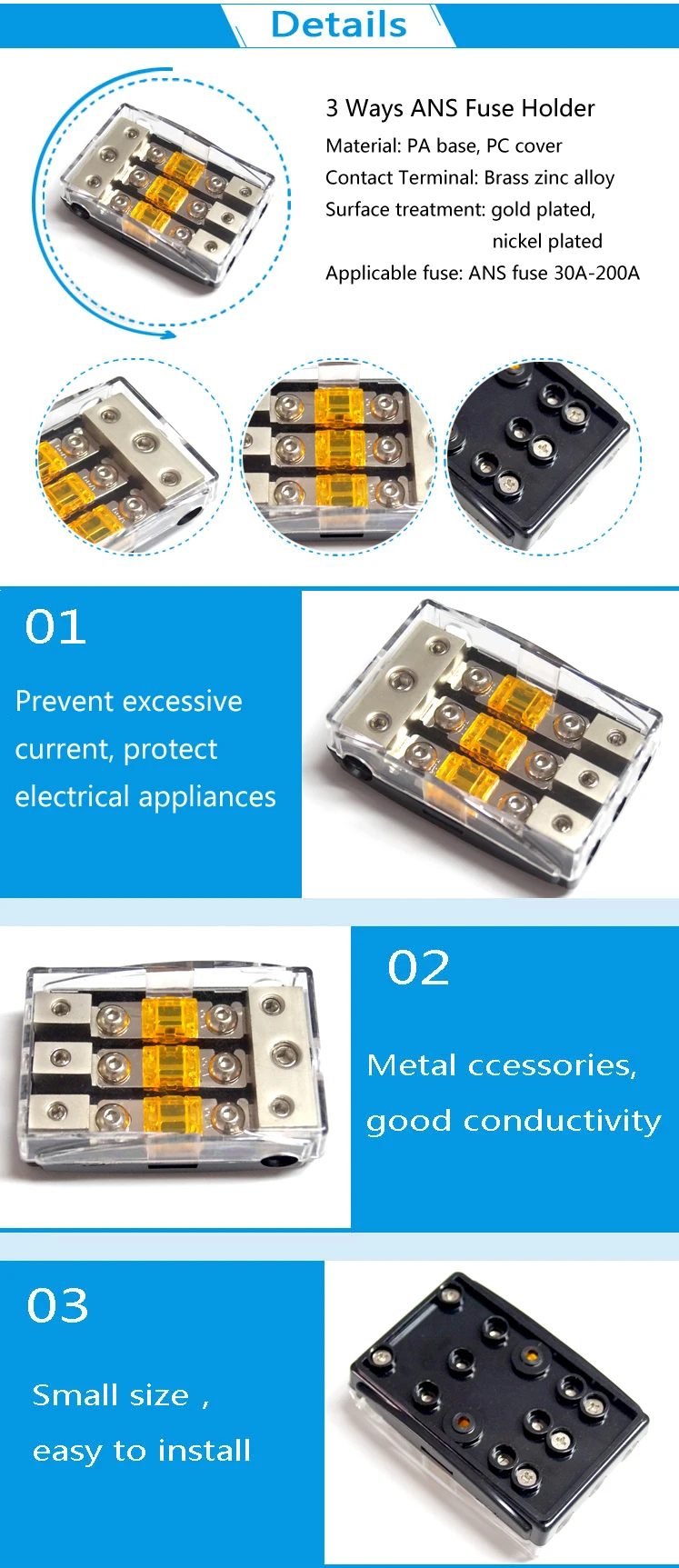 Details

3 Ways ANS Fuse Holder
Material: PA base, PC cover
Contact Terminal: Brass zinc alloy
Surface treatment: gold plated, nickel plated
Applicable fuse: ANS fuse 30A-200A

01

Prevent excessive current, protect electrical appliances

02

Metal ccessories, good conductivity

03

Small size , easy to install