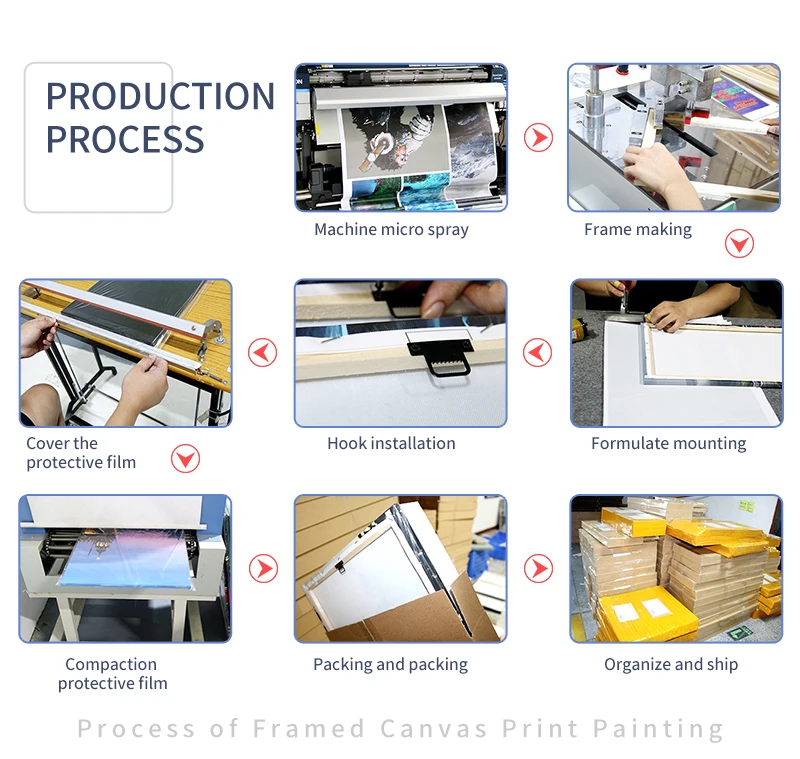 PRODUCTION PROCESS

Machine micro spray

Frame making

Cover the protective film

Hook installation

Formulate mounting

Compaction protective film

Packing and packing

Organize and ship

Process of Framed Canvas Print Painting