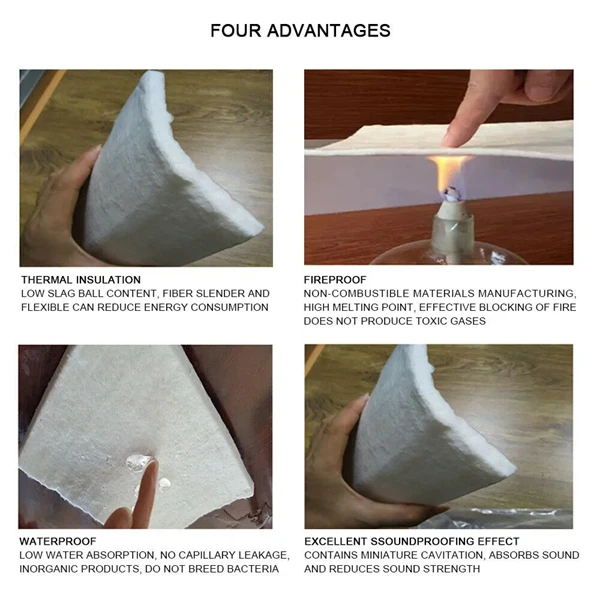 FOUR ADVANTAGES

THERMAL INSULATION
LOW SLAG BALL CONTENT, FIBER SLENDER AND FLEXIBLE CAN REDUCE ENERGY CONSUMPTION

FIREPROOF
NON-COMBUSTIBLE MATERIALS MANUFACTURING, HIGH MELTING POINT, EFFECTIVE BLOCKING OF FIRE DOES NOT PRODUCE TOXIC GASES

WATERPROOF
LOW WATER ABSORPTION, NO CAPILLARY LEAKAGE, INORGANIC PRODUCTS, DO NOT BREED BACTERIA

EXCELLENT SSOUNDPROOFING EFFECT
CONTAINS MINIATURE CAVITATION, ABSORBS SOUND AND REDUCES SOUND STRENGTH