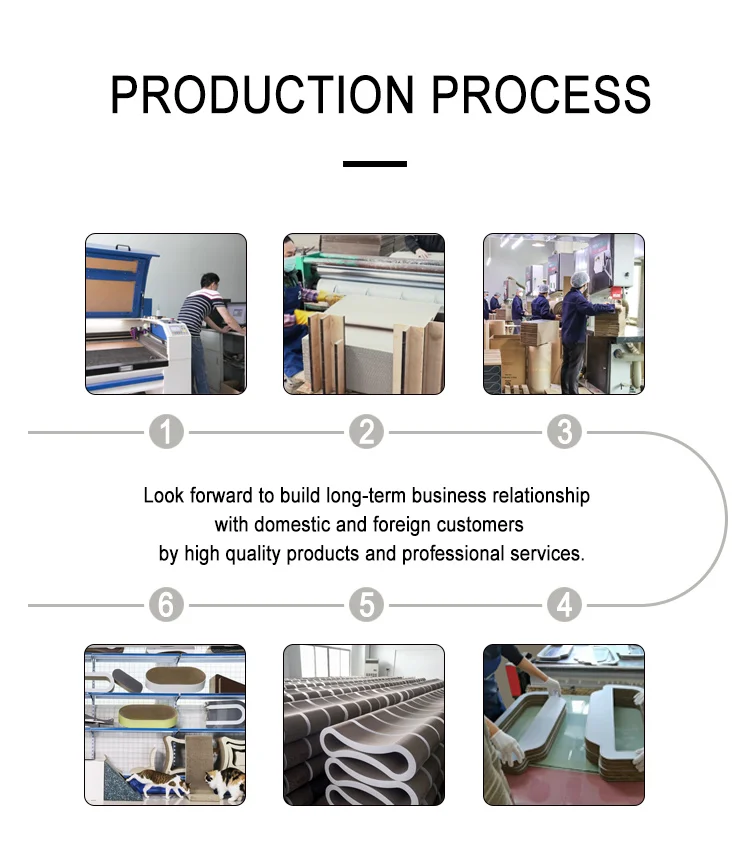 PRODUCTION PROCESS

1
2
3

Look forward to build long-term business relationship with domestic and foreign customers by high quality products and professional services.

6
5
4