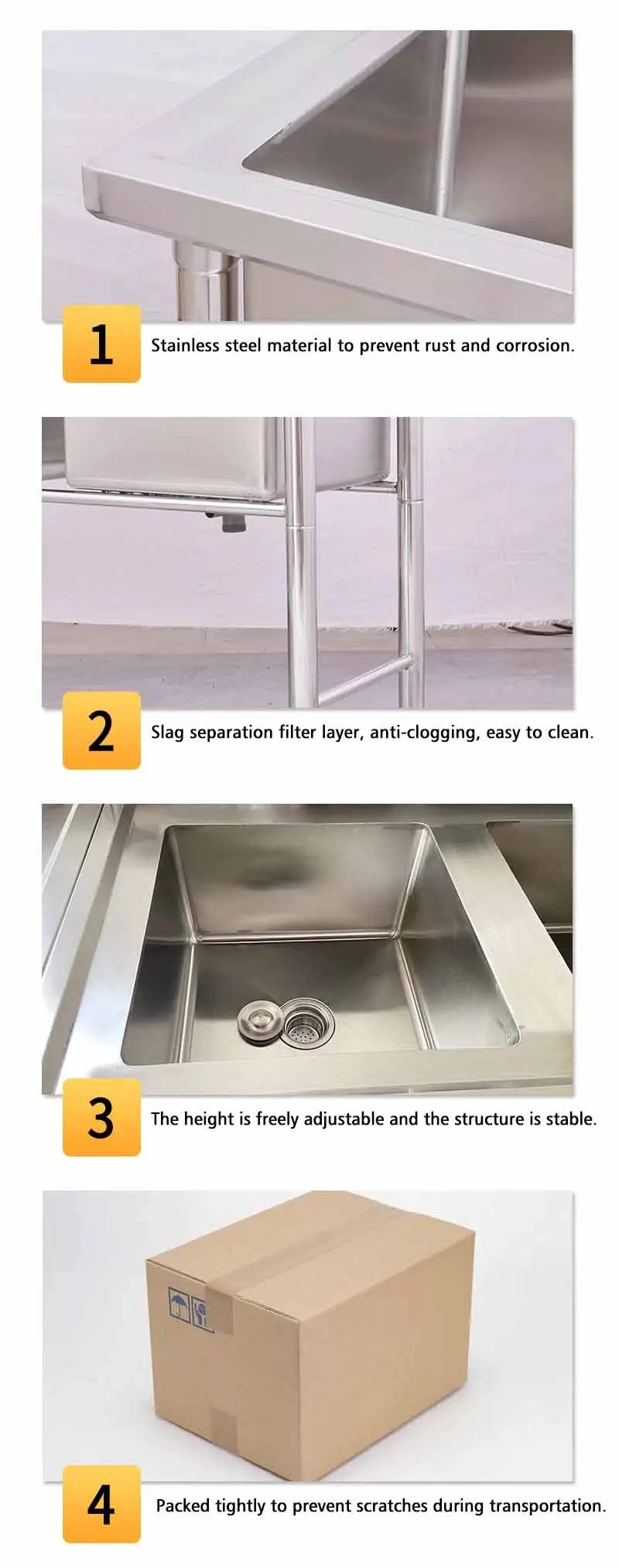 1
Stainless steel material to prevent rust and corrosion.

2
Slag separation filter layer, anti-clogging, easy to clean.

3
The height is freely adjustable and the structure is stable.

4
Packed tightly to prevent scratches during transportation.