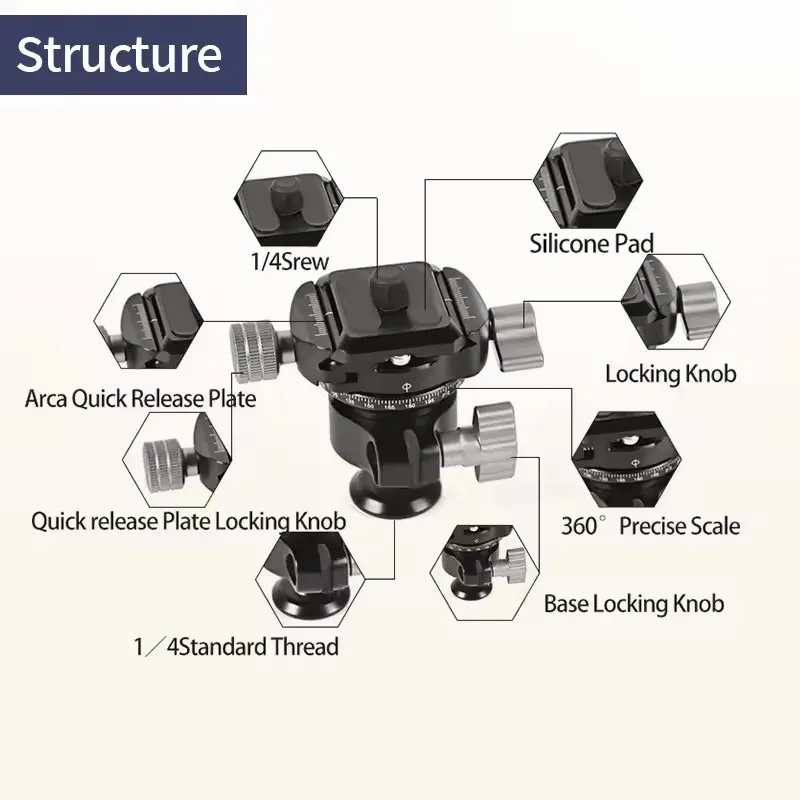 Structure

1/4Srew

Silicone Pad

Locking Knob

Arca Quick Release Plate

Quick release Plate Locking Knob

360° Precise Scale

Base Locking Knob

1/4Standard Thread