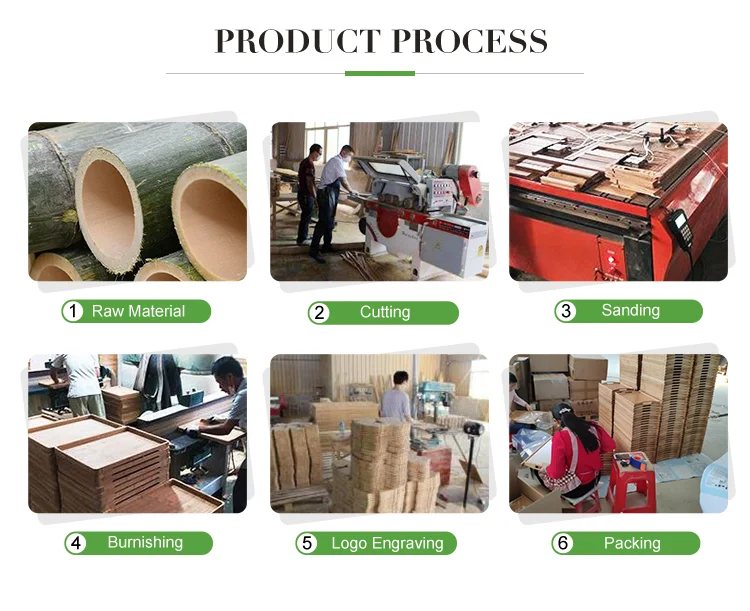 PRODUCT PROCESS

1 Raw Material

2 Cutting

3 Sanding

4 Burnishing

5 Logo Engraving

6 Packing