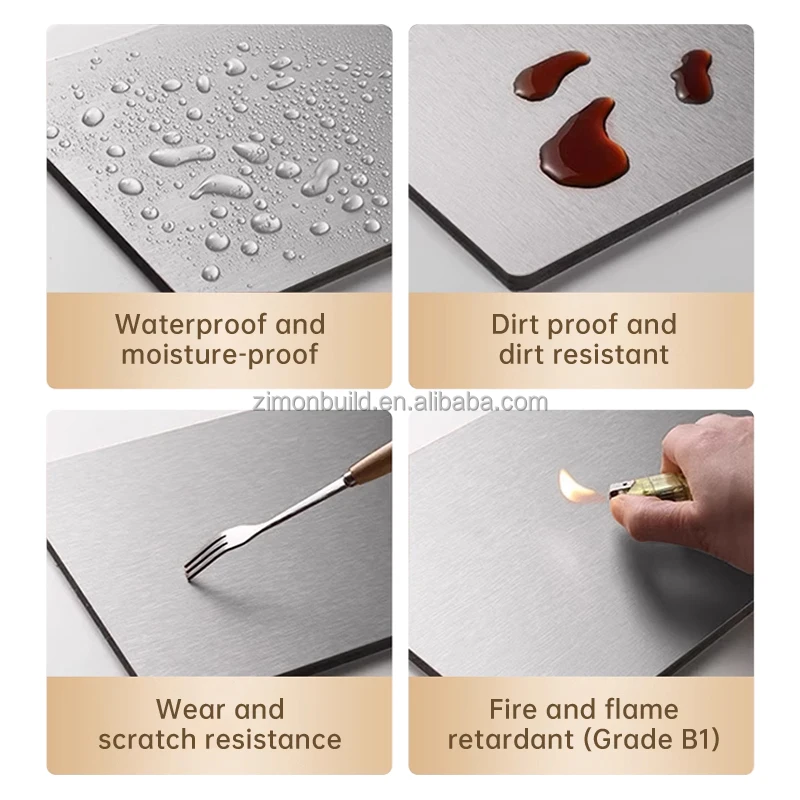 Waterproof and moisture-proof

Dirt proof and dirt resistant

zimonbuild.en.alibaba.com

Wear and scratch resistance

Fire and flame retardant (Grade B1)