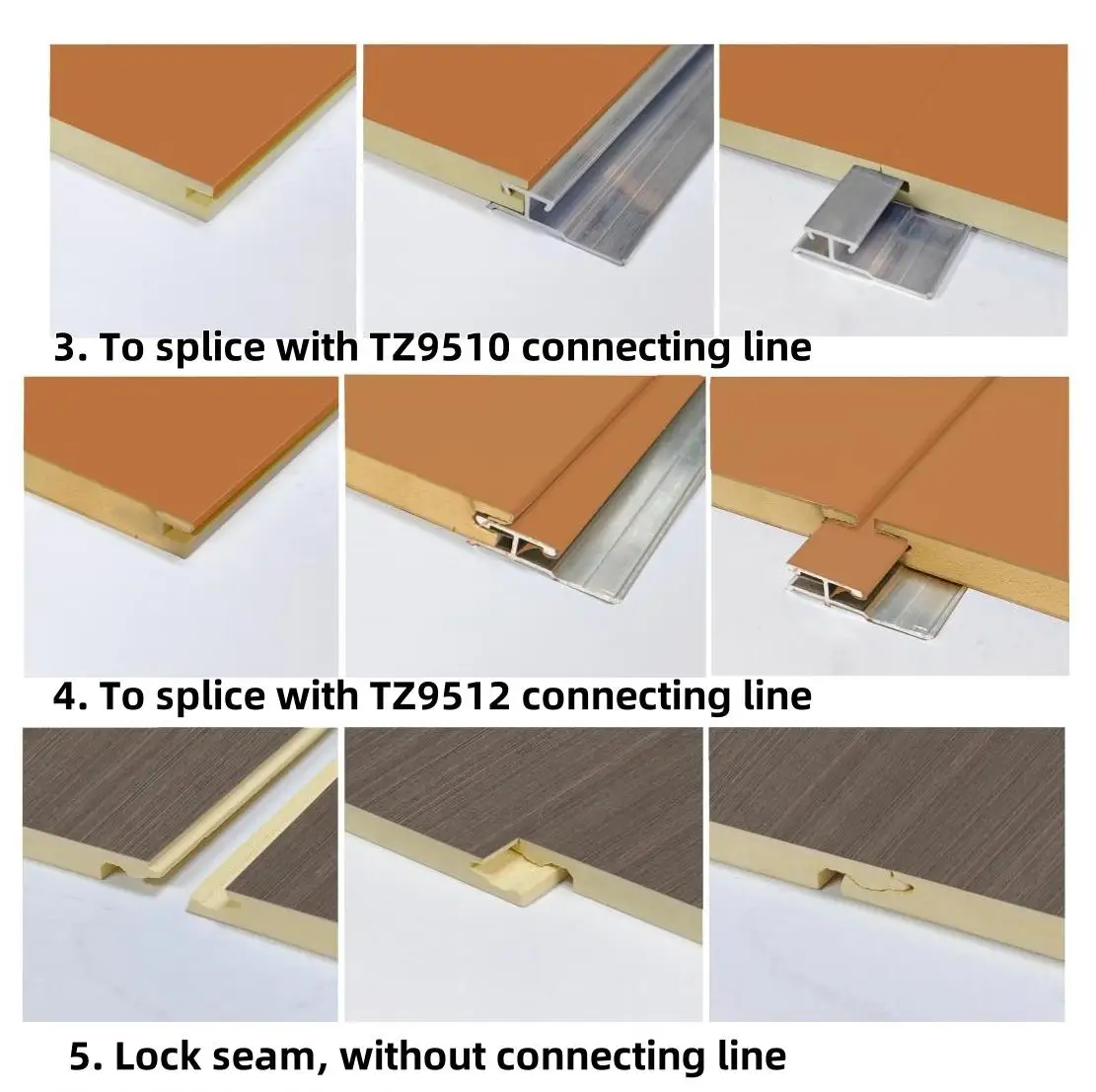 3. To splice with TZ9510 connecting line

4. To splice with TZ9512 connecting line

5. Lock seam, without connecting line